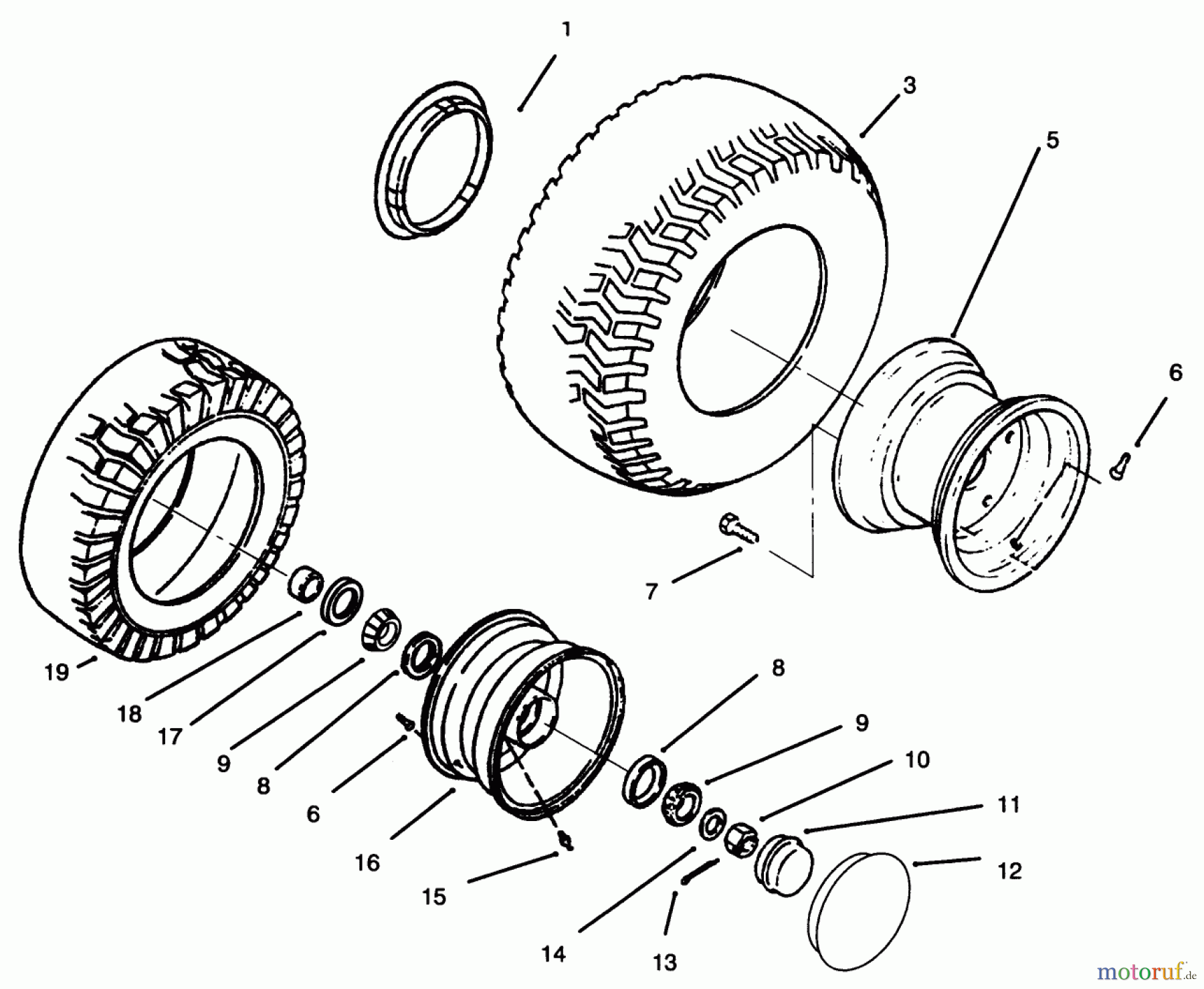 1
3
5
6
7
19
18
17
9
8
6
16
15
8
9
10
11
12
14
13
motoruf.de