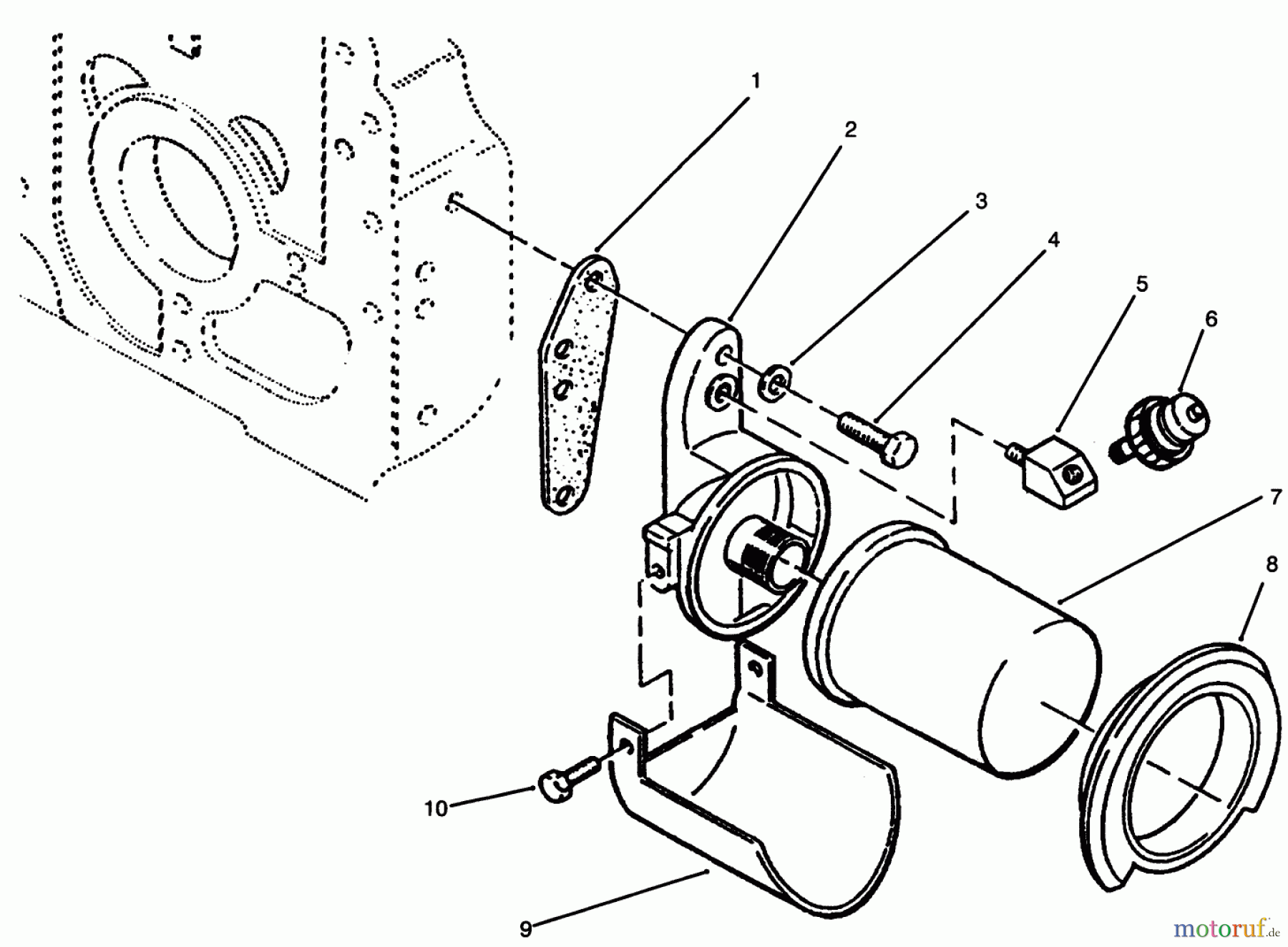 1
2
3
4
5
6
7
8
10
9
motoruf.de