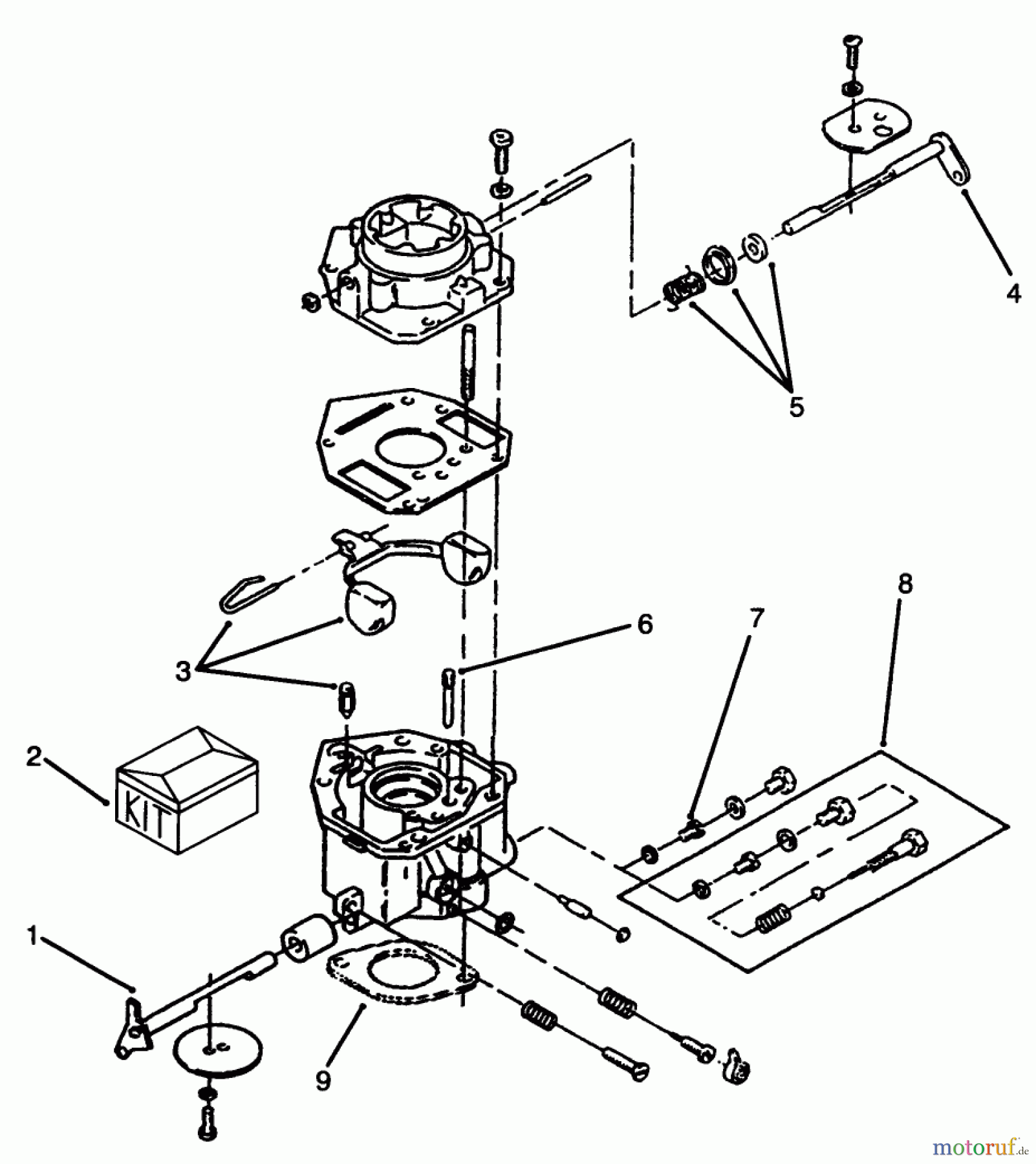 4
5
8
7
6
3
2
KIT
1
9
motoruf.de