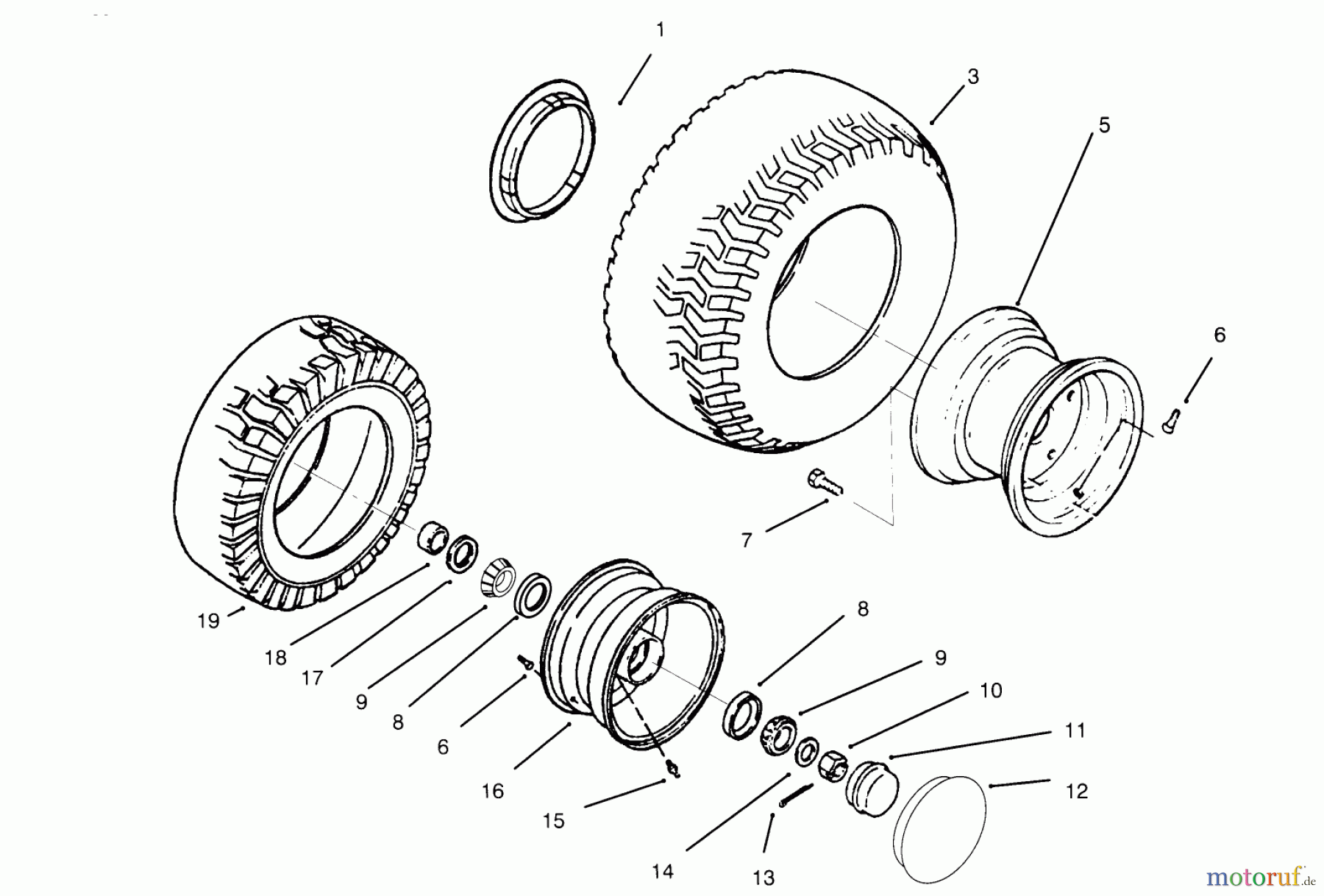 1
3
5
6
7
19
18
17
9
8
6
16
15
8
9
10
11
12
14
13
motoruf.de