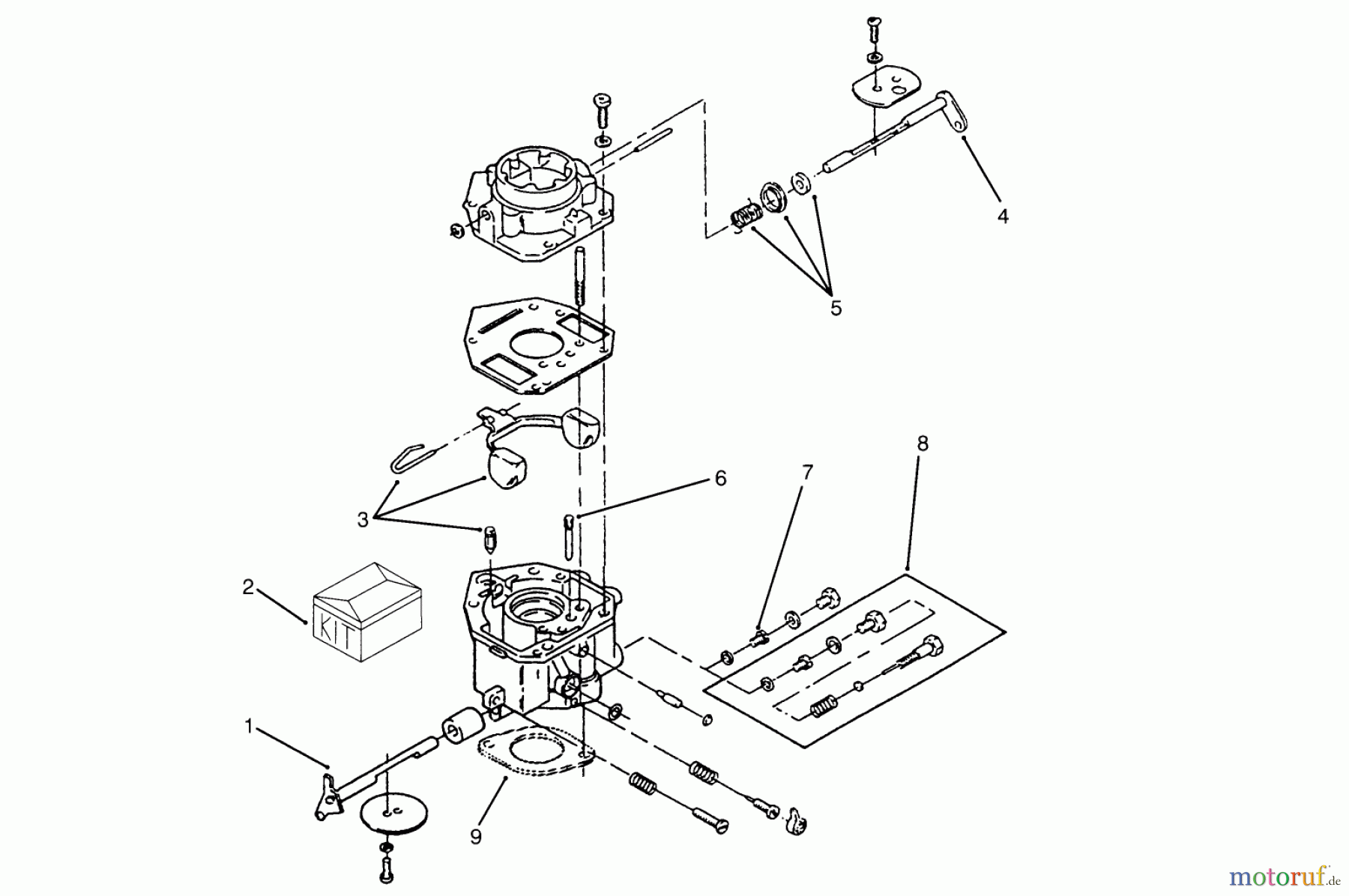 4

5

8

7

6

3

2

KIT

1

9

motoruf.de