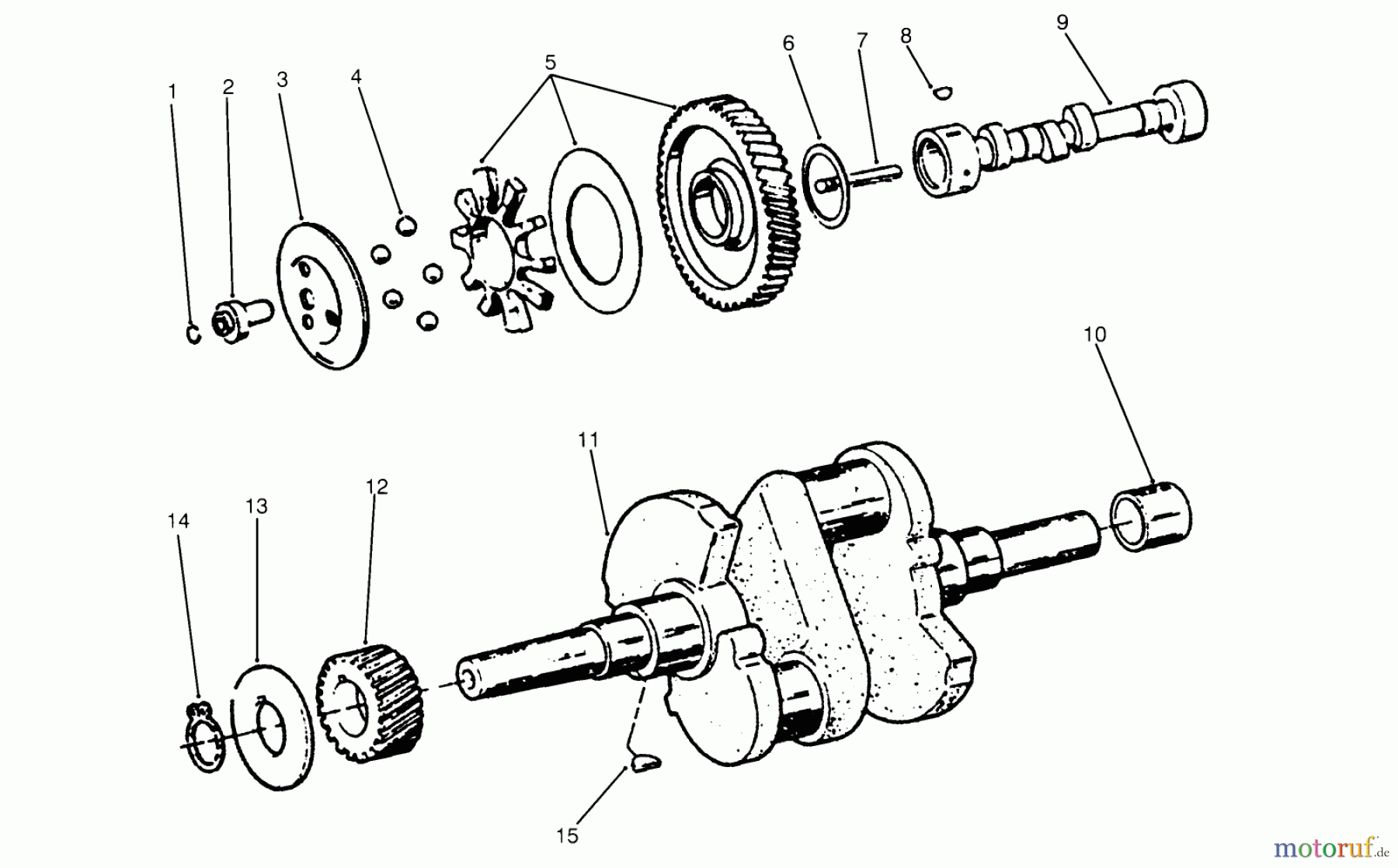 1
2
3
4
5
6
7
8
9
10
11
12
13
14
15

motoruf.de