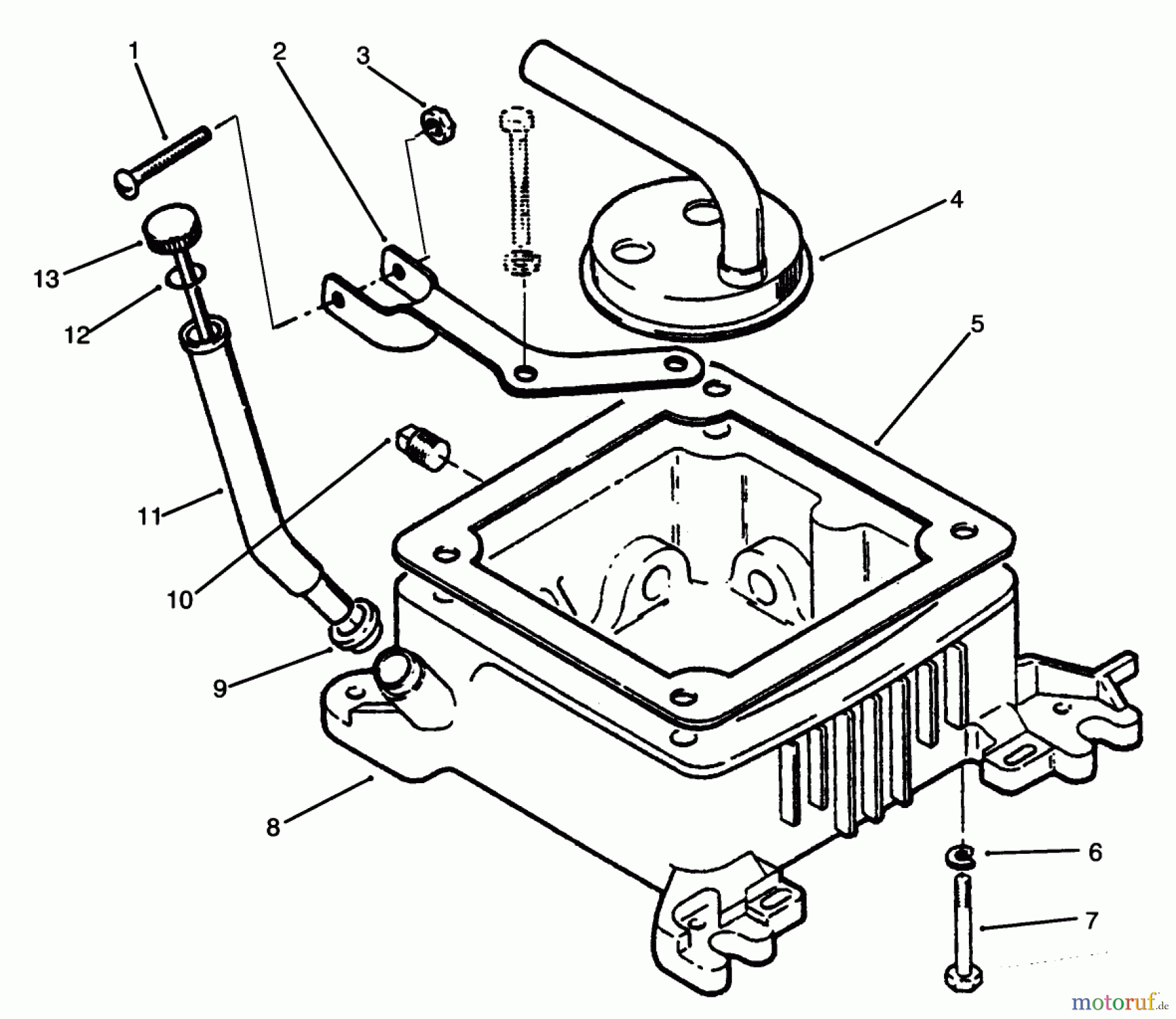 1
2
3
4
13
12
5
11
10
9
8
6
7
motoruf.de