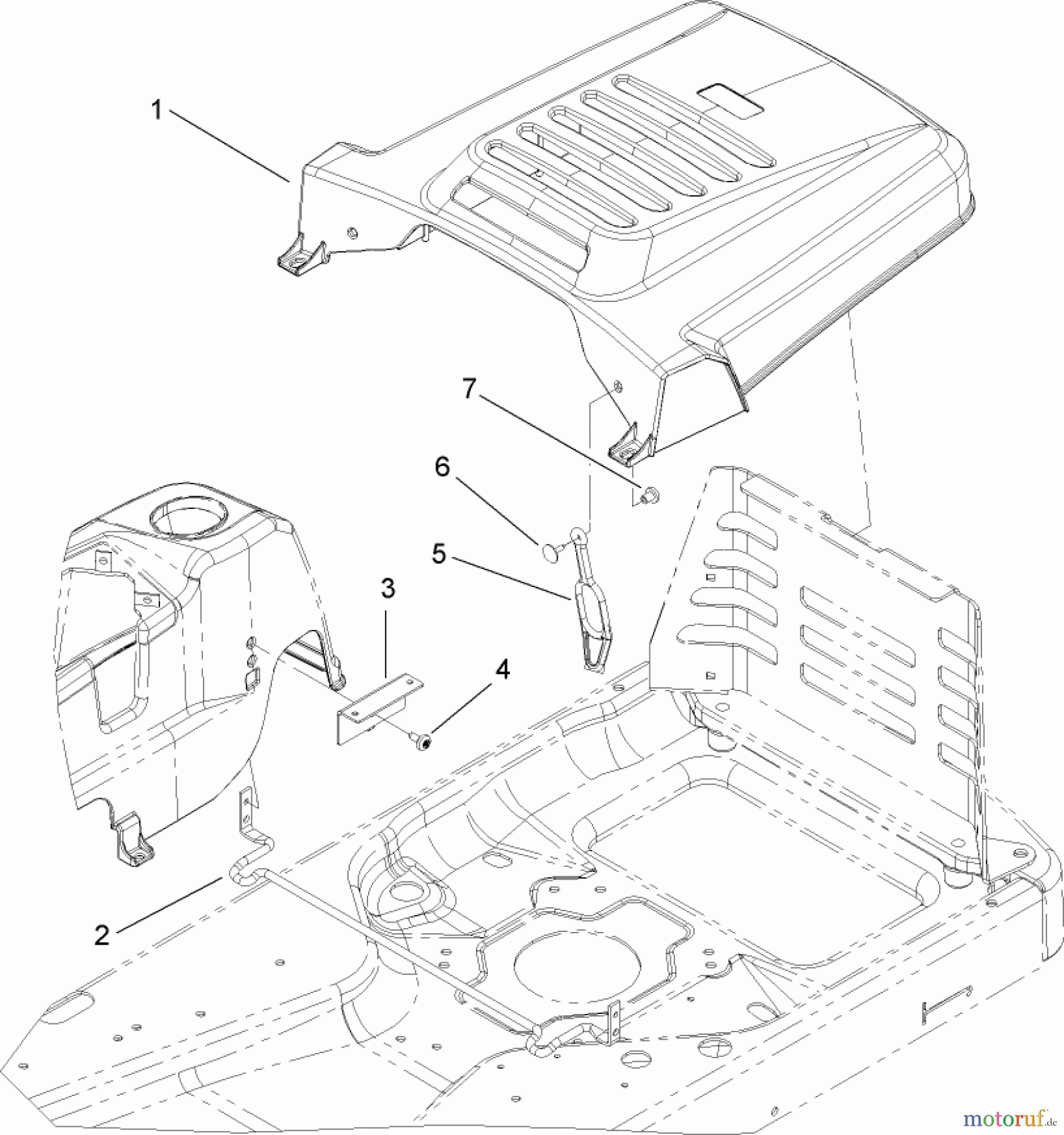 1
7
6
5
3
4
2
motoruf.de