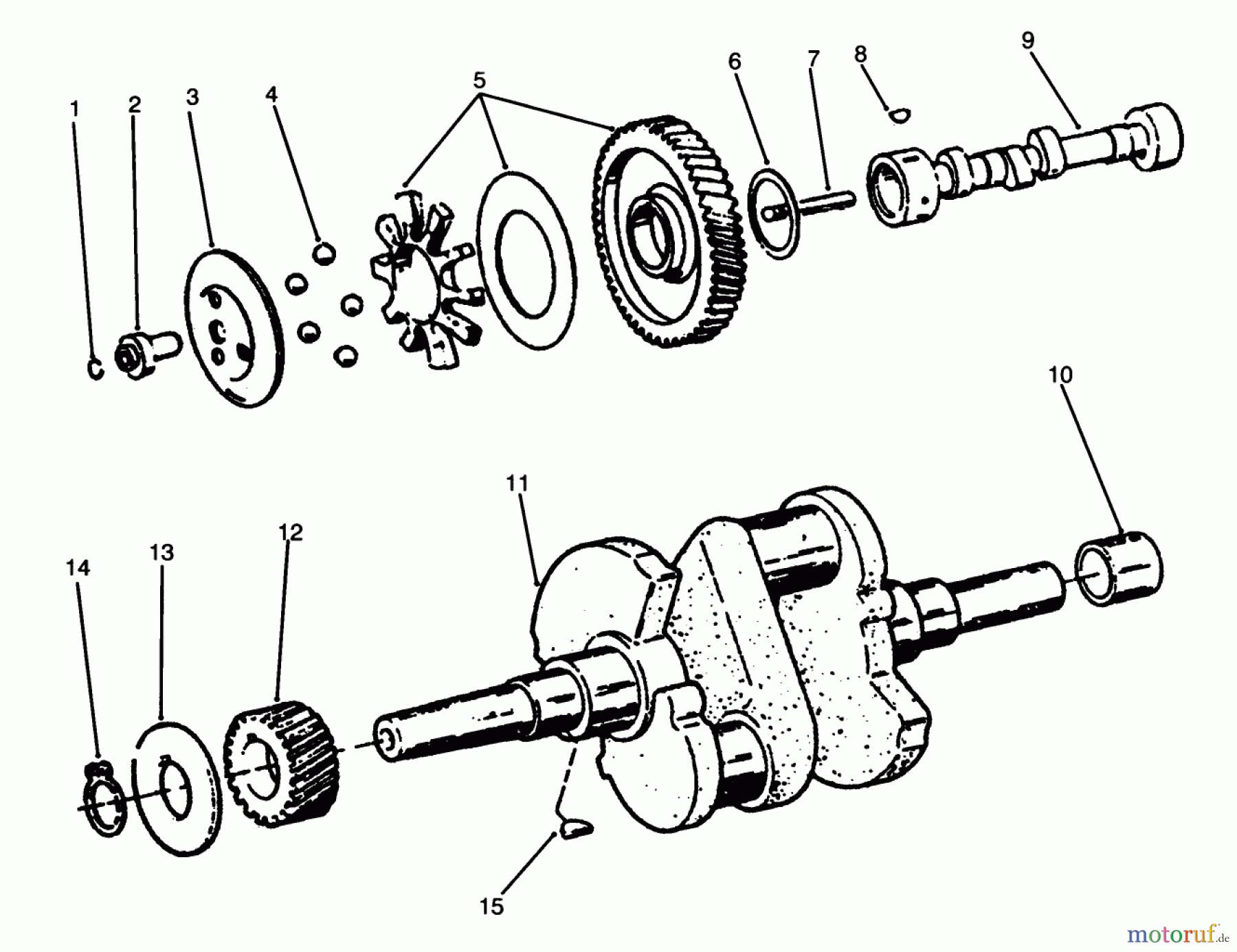 1
2
3
4
5
6
7
8
9
10
11
12
13
14
15
motoruf.de