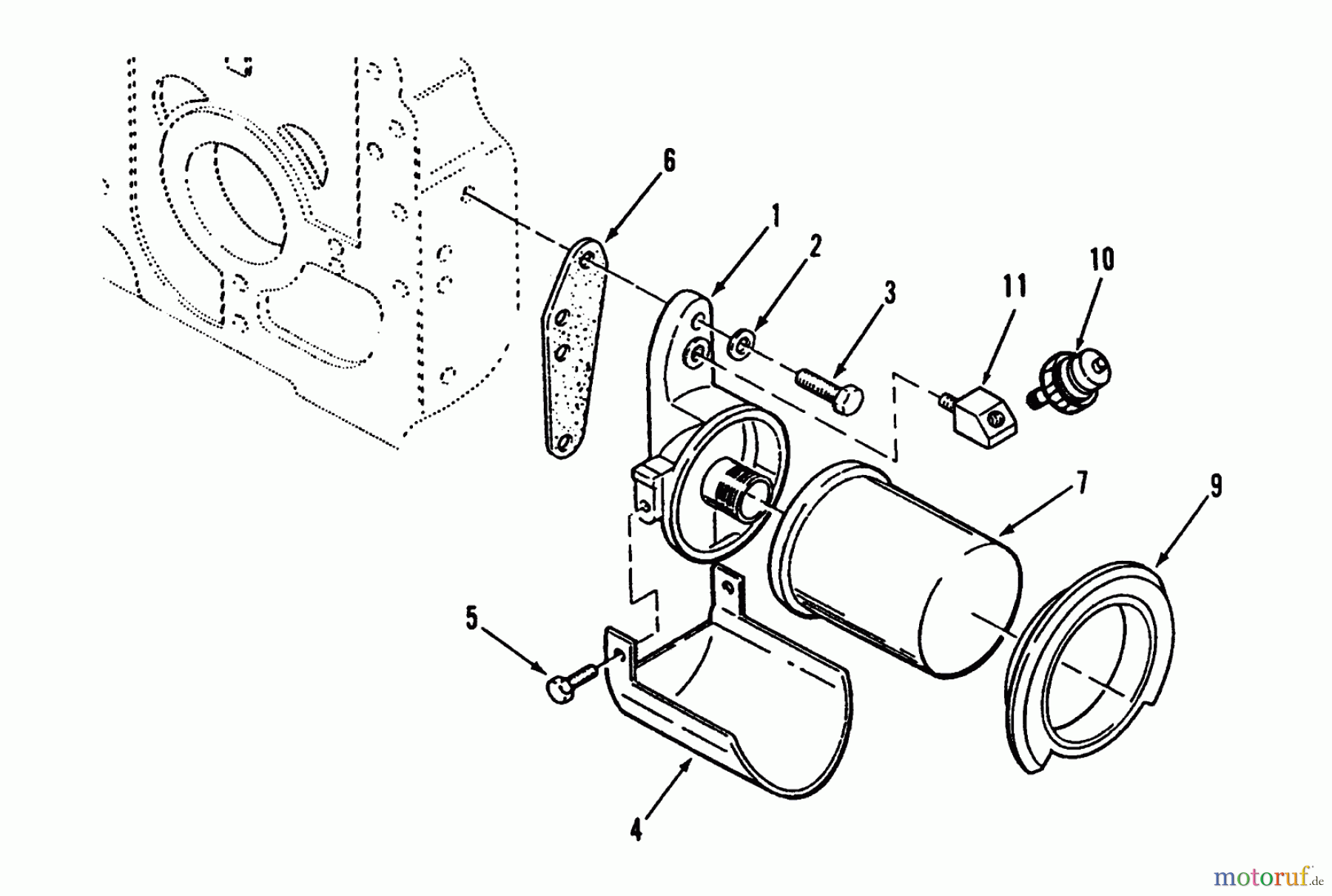 6

1

2

3

11

10

7

9

5

4

motoruf.de