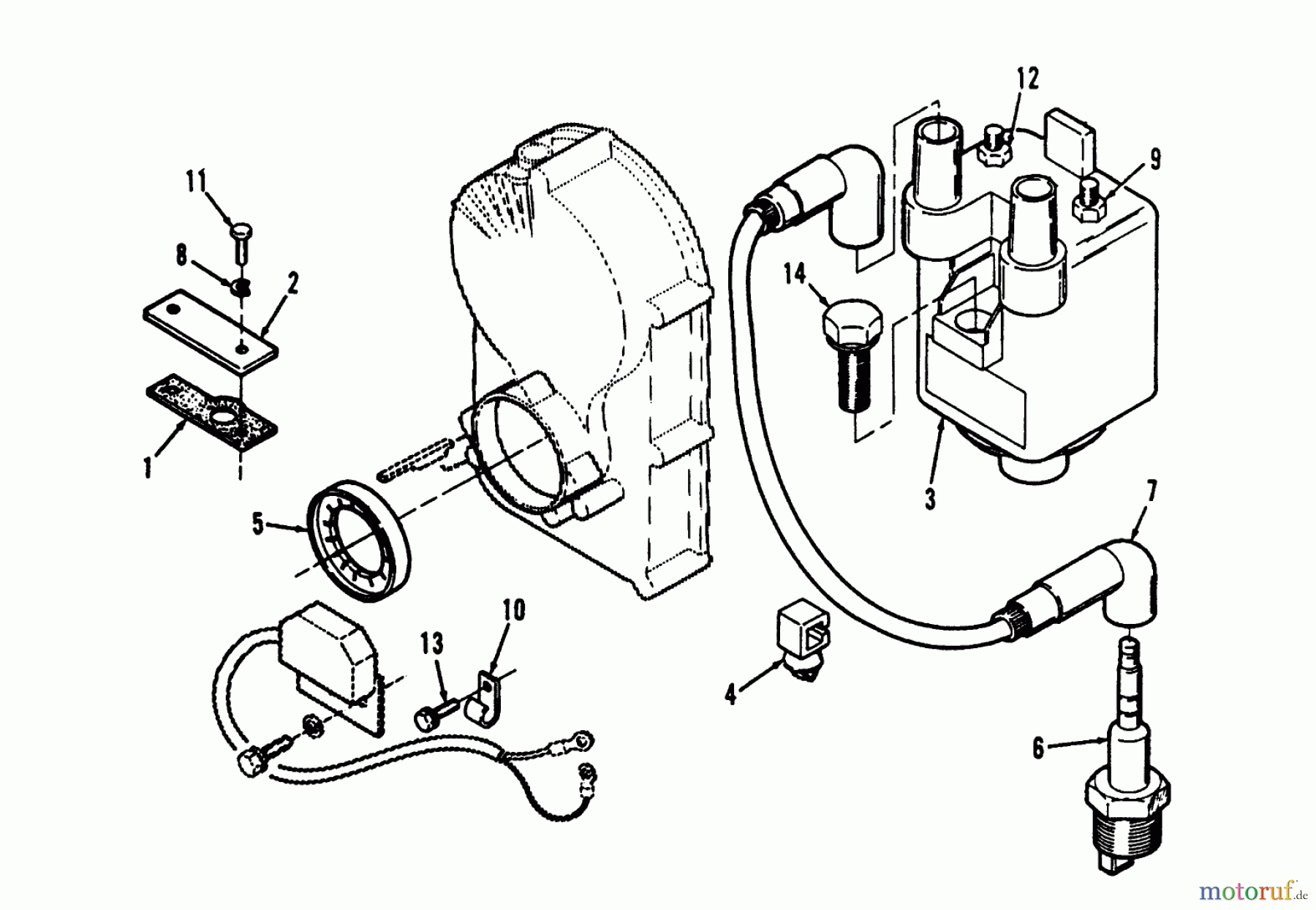 12
9
11
8
2
14
1
3
5
7
10
13
4
6
motoruf.de