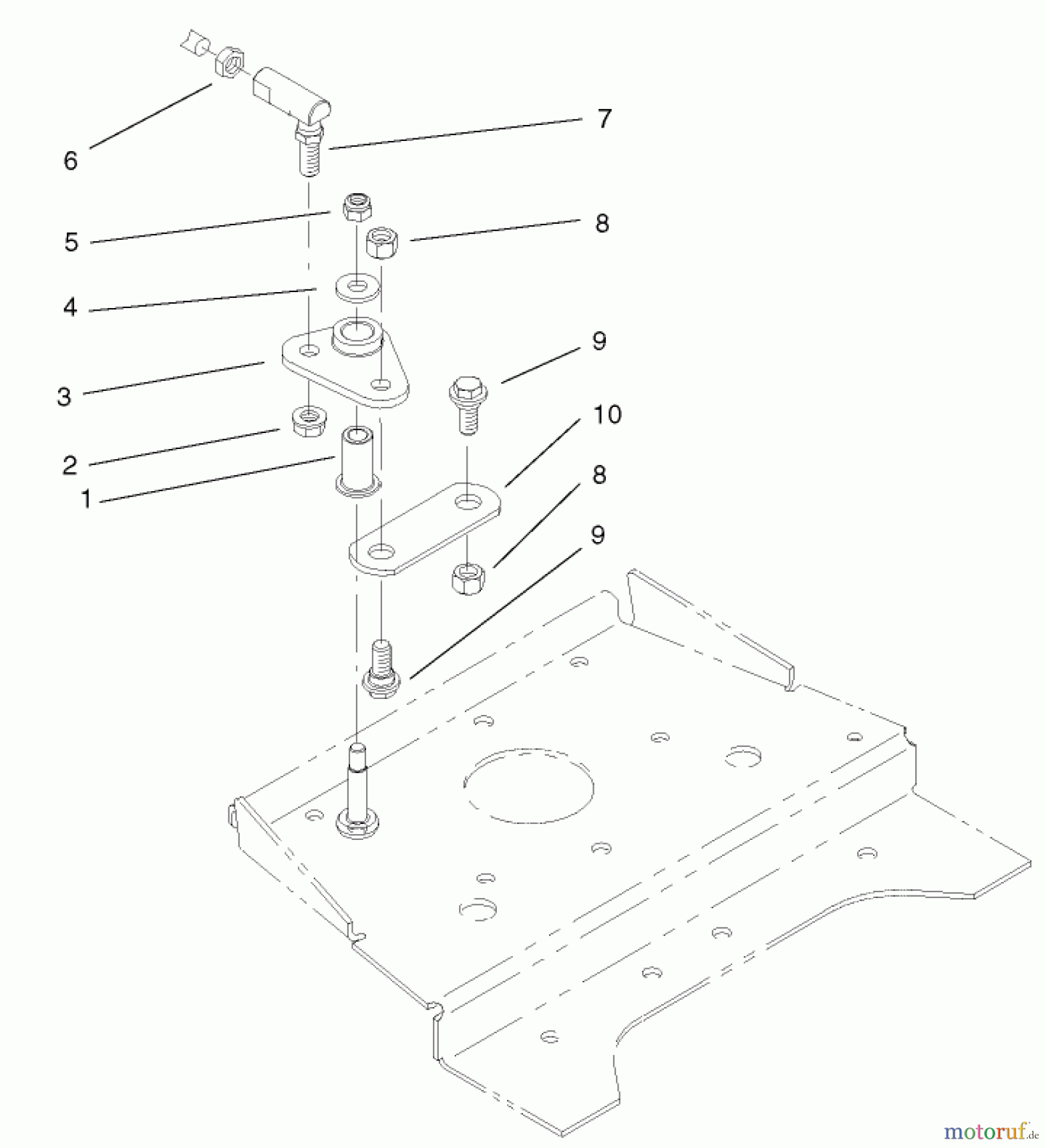 6
7
5
8
4
9
3
10
2
1
8
9
motoruf.de