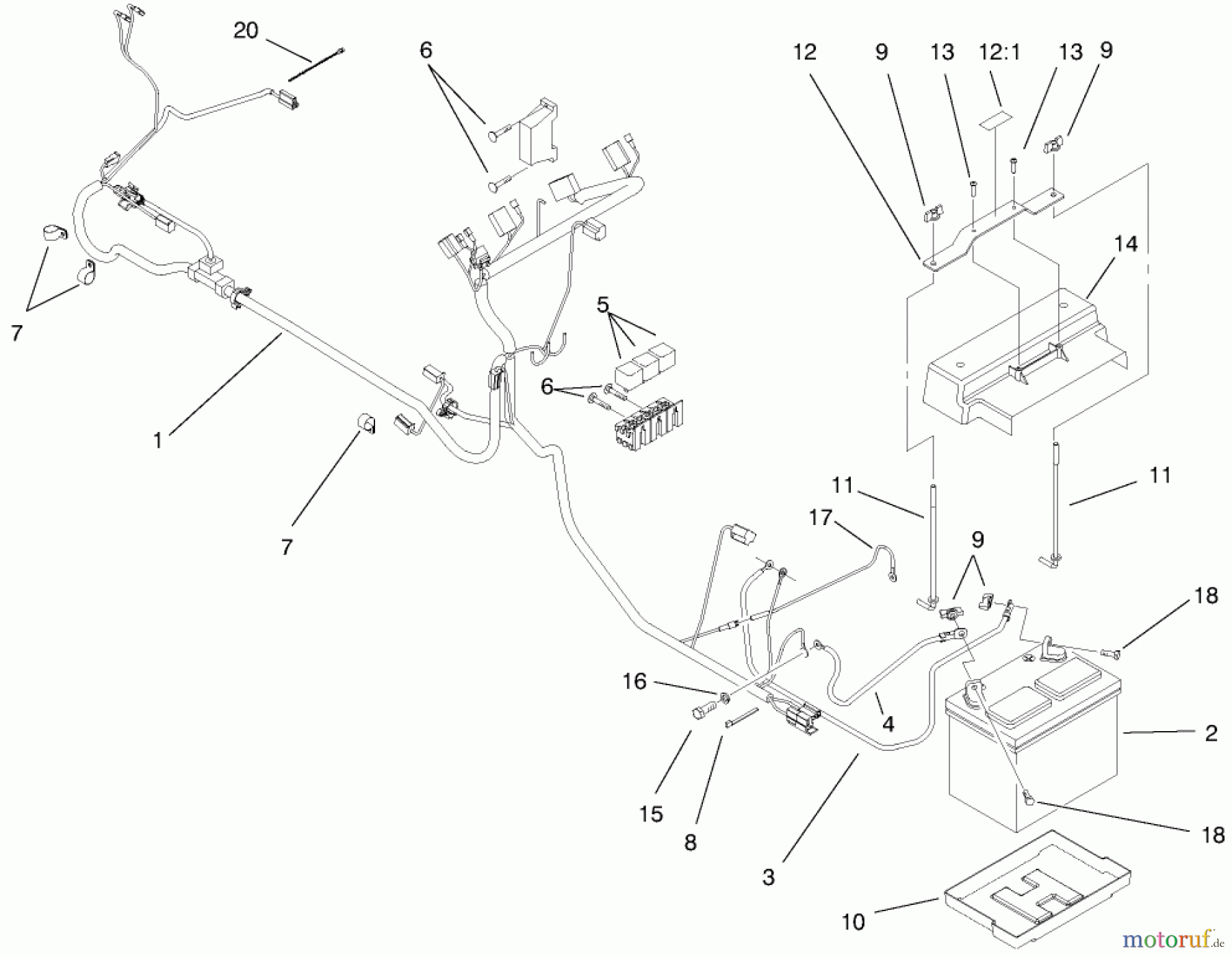 20
6
12
9
13
12:1
13
9
14
7
5
6
1
7
11
11
17
9
18
16
4
2
15
8
3
18
10
motoruf.de