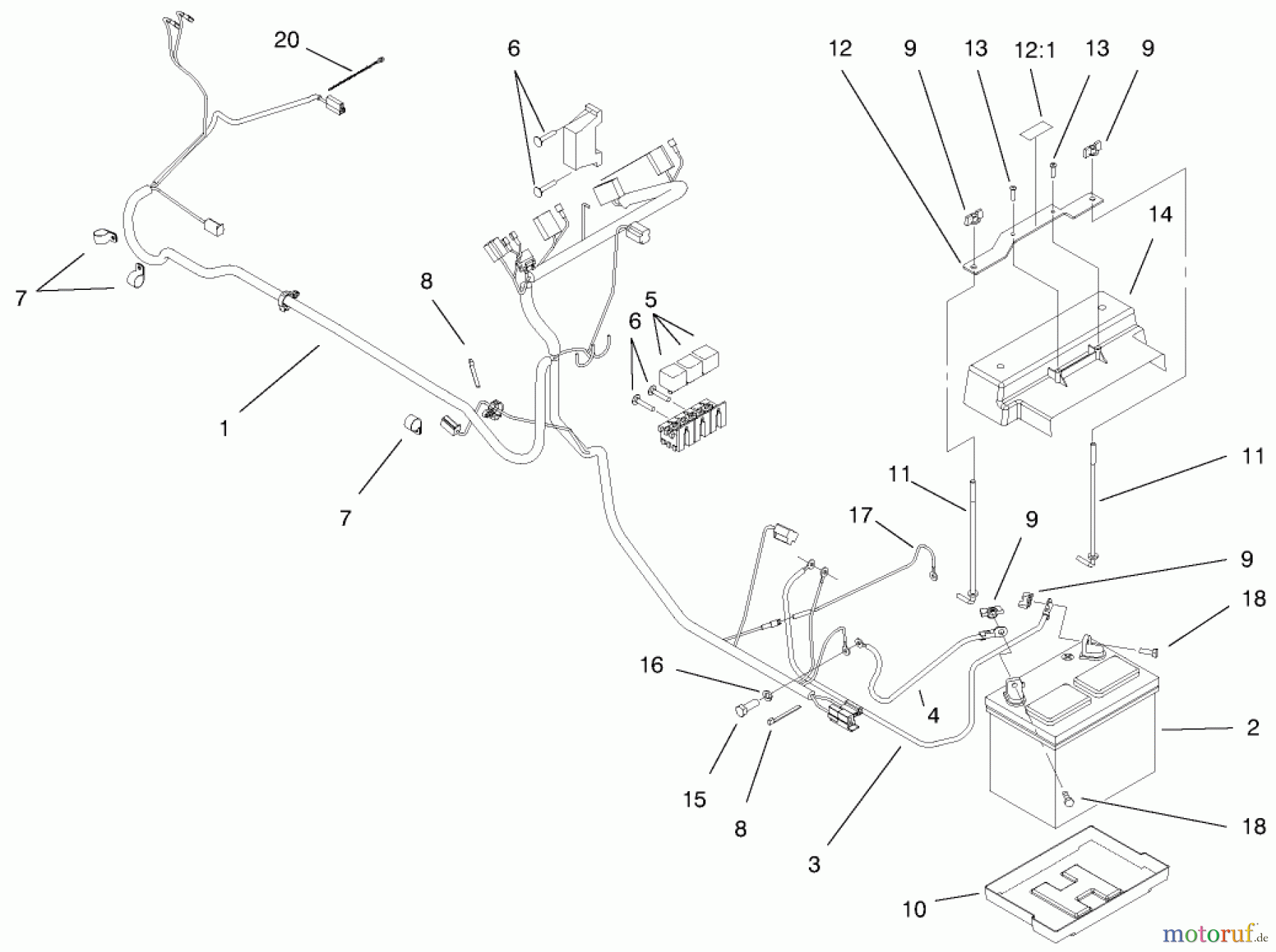 20
6
12
9
13
12:1
13
9
14
7
8
5
6
1
7
11
11
17
9
9
18
16
4
2
15
8
3
18
10
motoruf.de