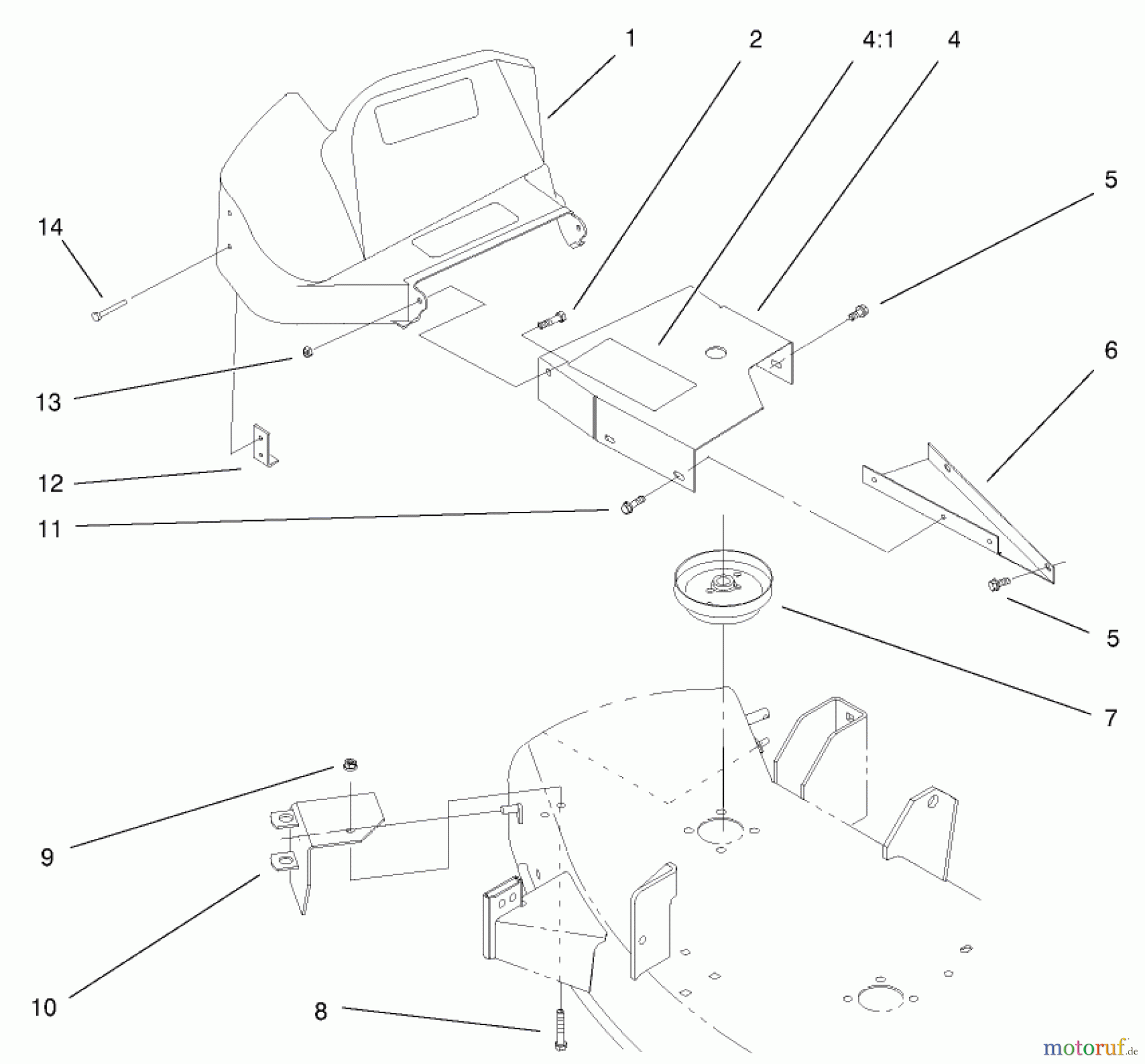 1
2
4:1
4
5
14
6
13
12
11
5
7
9
10
8
motoruf.de