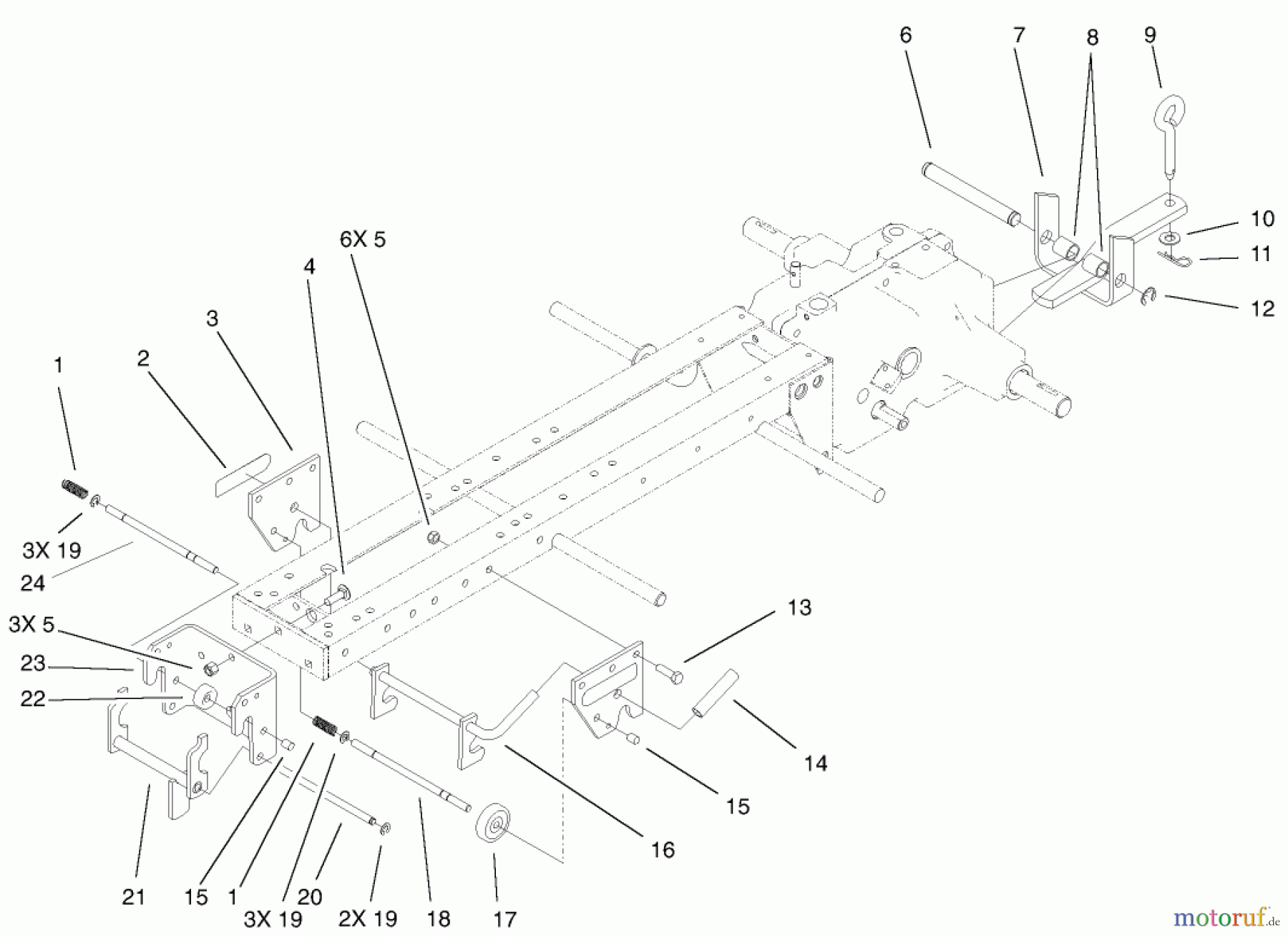 6
7
8
9
10
11
12
6X 5
4
3
2
1
3X 19
24
3X 5
23
22
13
14
15
16
21
15
1
3X 19
20
2X 19
18
17
motoruf.de