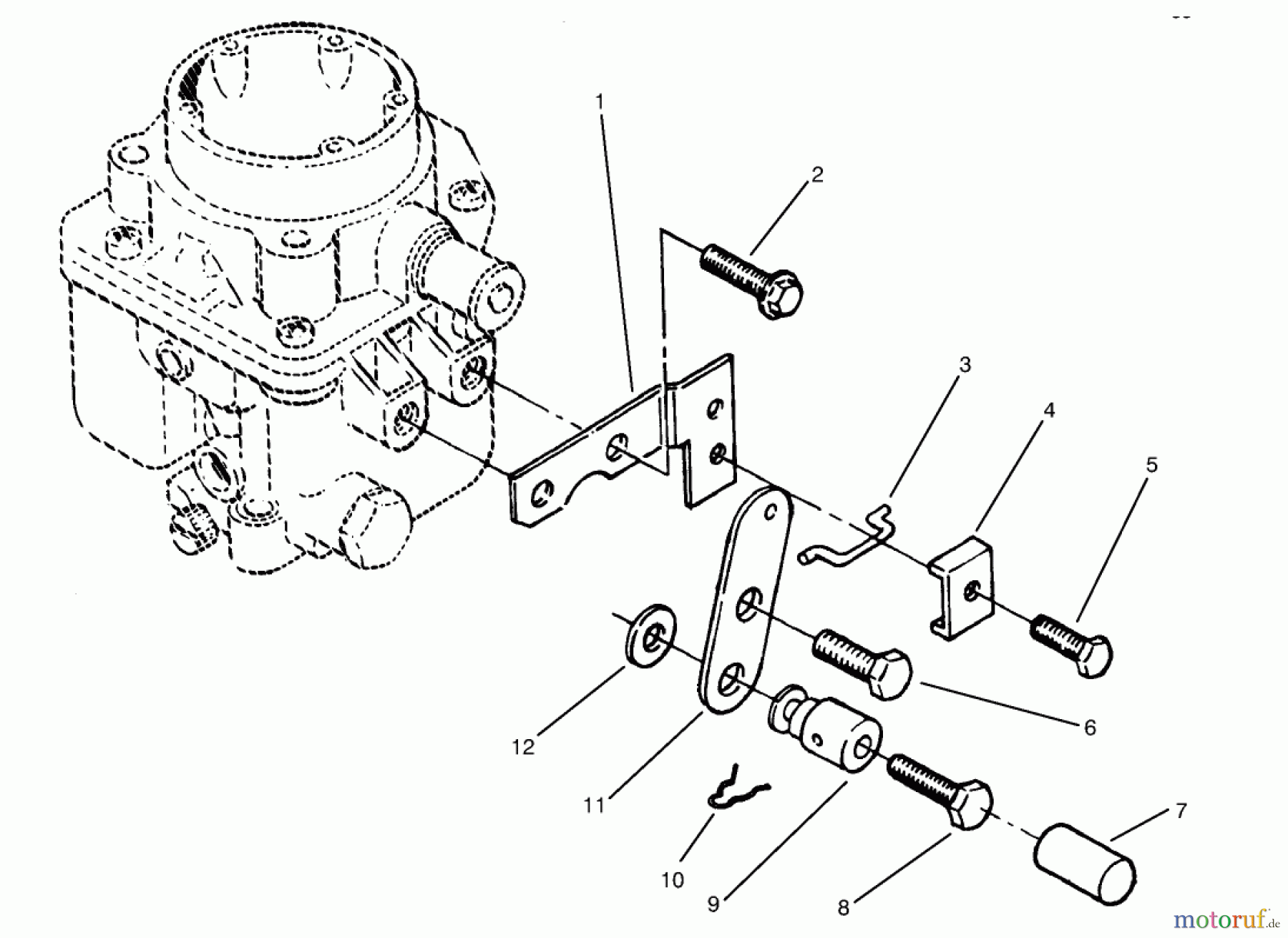 1
2
3
4
5
6
7
8
9
10
11
12
motoruf.de