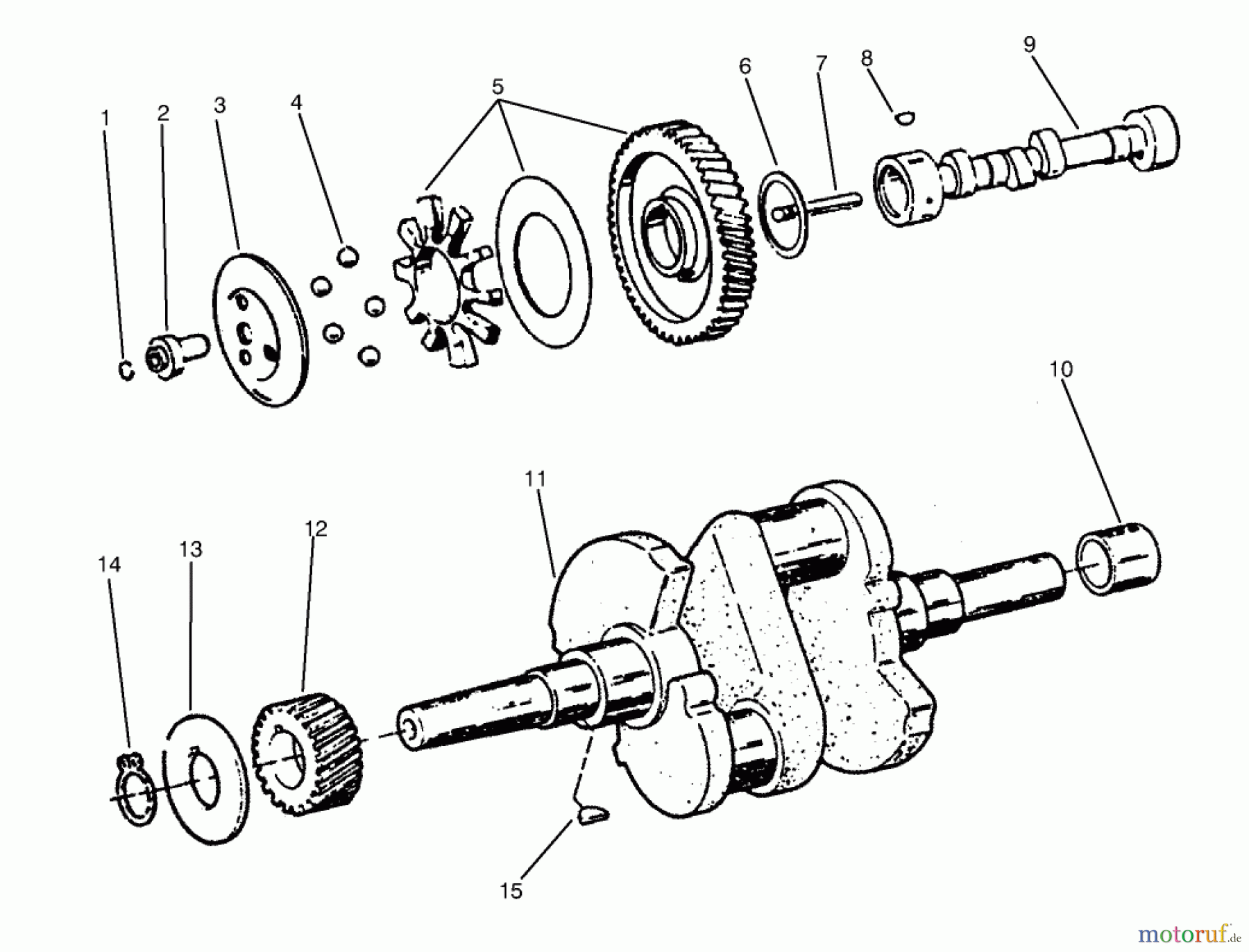 1
2
3
4
5
6
7
8
9
10
11
12
13
14
15

motoruf.de