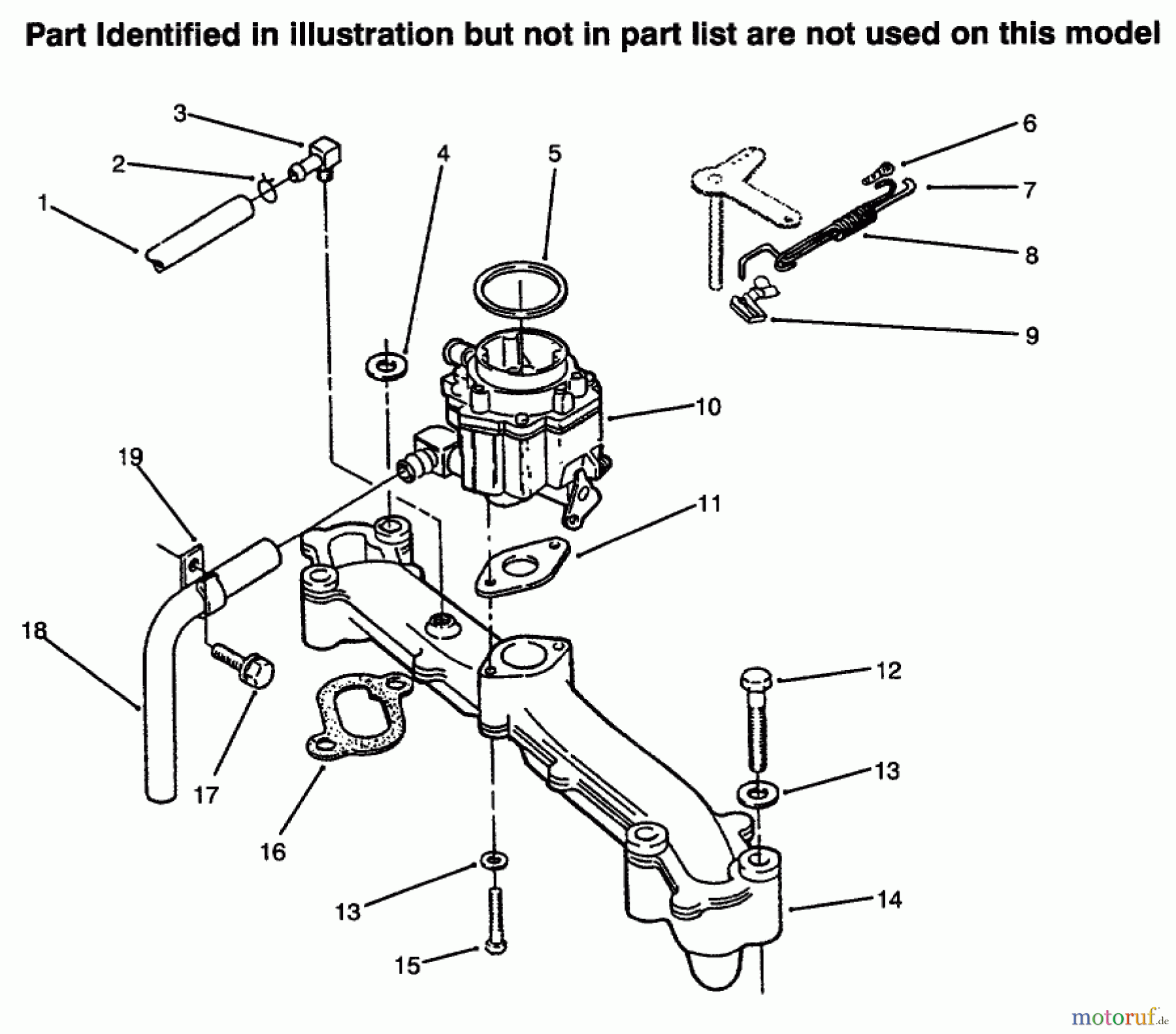 Part Identified in illustration but not in part list are not used on this model

3
2
1
4
5
6
7
8
9
10
19
11
18
17
16
12
13
13
14
15

motoruf.de