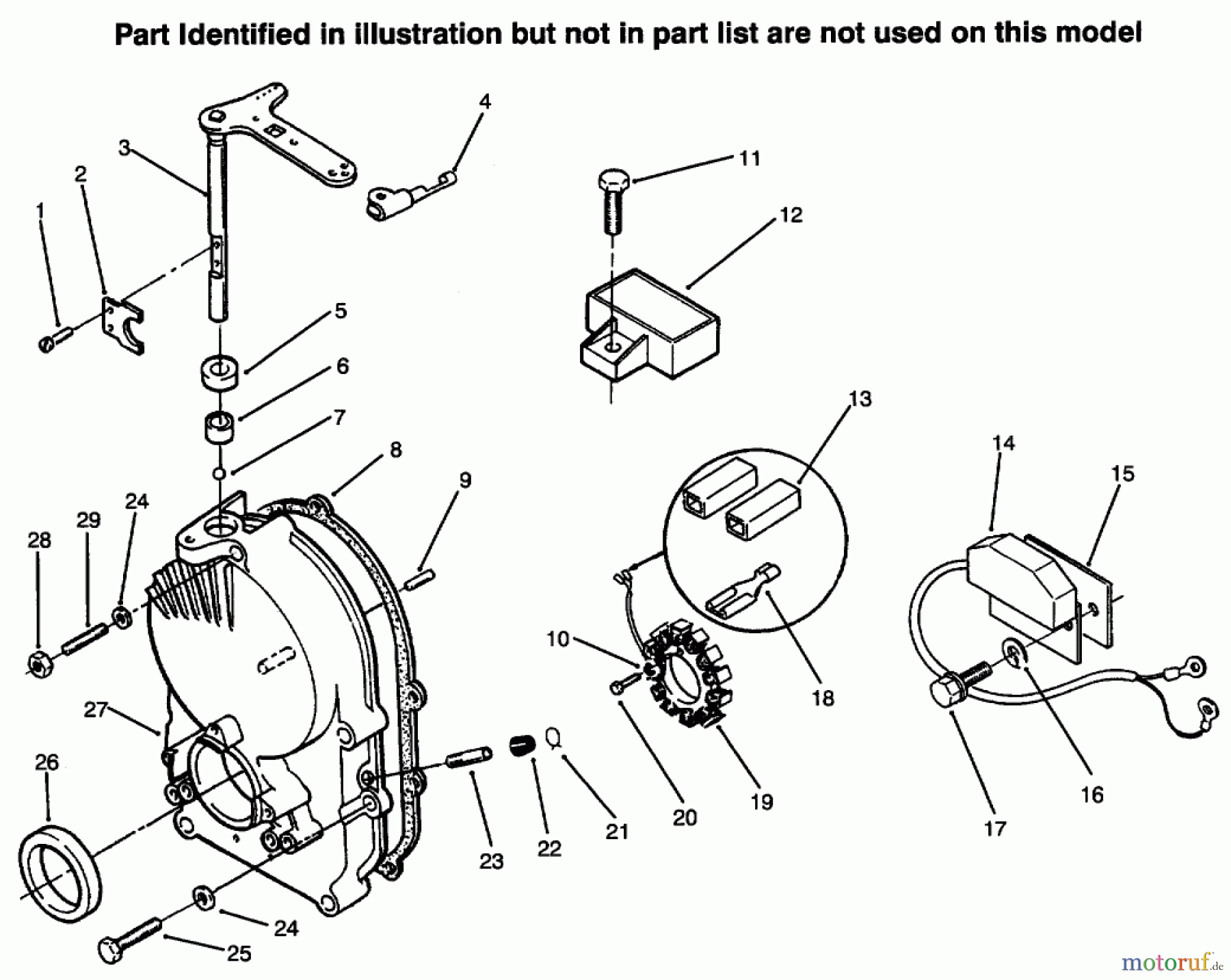 Part Identified in illustration but not in part list are not used on this model

4
3
2
1
11
12
5
6
7
8
9
13
14
15
24
29
28
10
18
27
26
23
22
21
20
19
16
17
24
25

motoruf.de