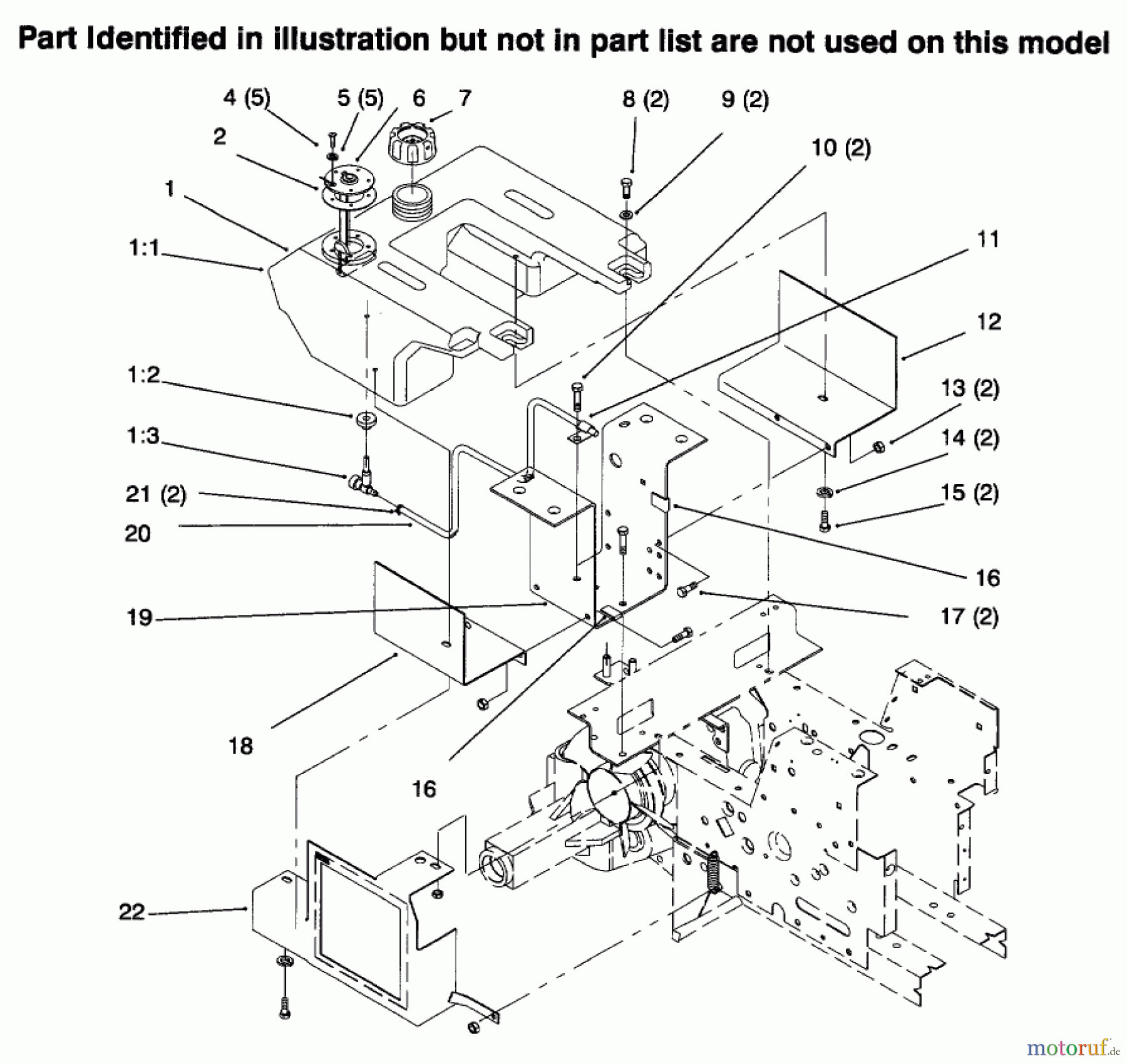 Part Identified in illustration but not in part list are not used on this model

4 (5)
5 (5)
6
7
8 (2)
9 (2)
2
10 (2)
1
1:1
11
12
1:2
13 (2)
1:3
14 (2)
21 (2)
15 (2)
20
16
19
17 (2)
18
16
22

motoruf.de