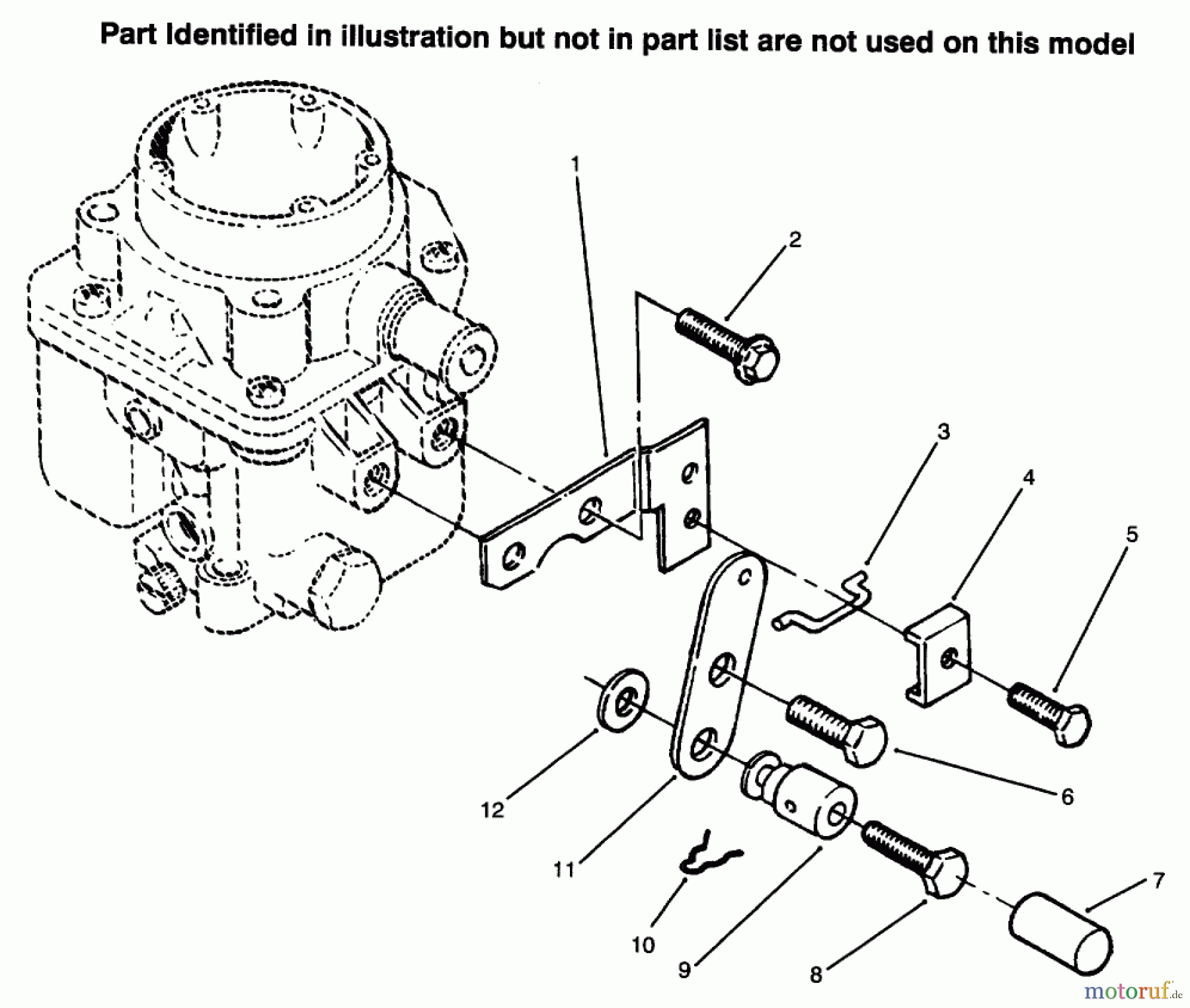 Part Identified in illustration but not in part list are not used on this model

1

2

3

4

5

6

7

8

9

10

11

12

motoruf.de