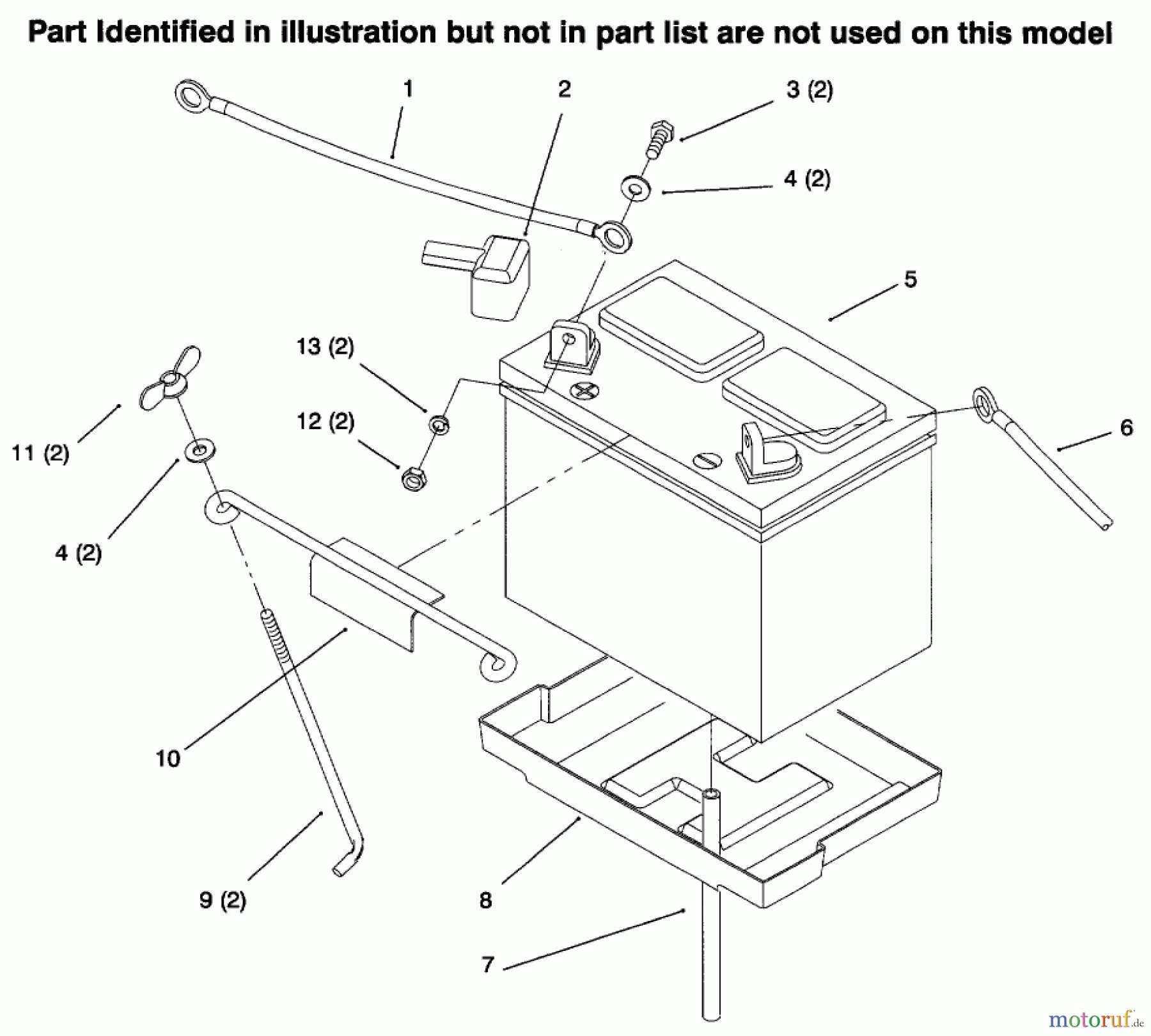 Part Identified in illustration but not in part list are not used on this model

1

2

3 (2)

4 (2)

5

13 (2)

12 (2)

11 (2)

4 (2)

6

10

9 (2)

8

7

motoruf.de