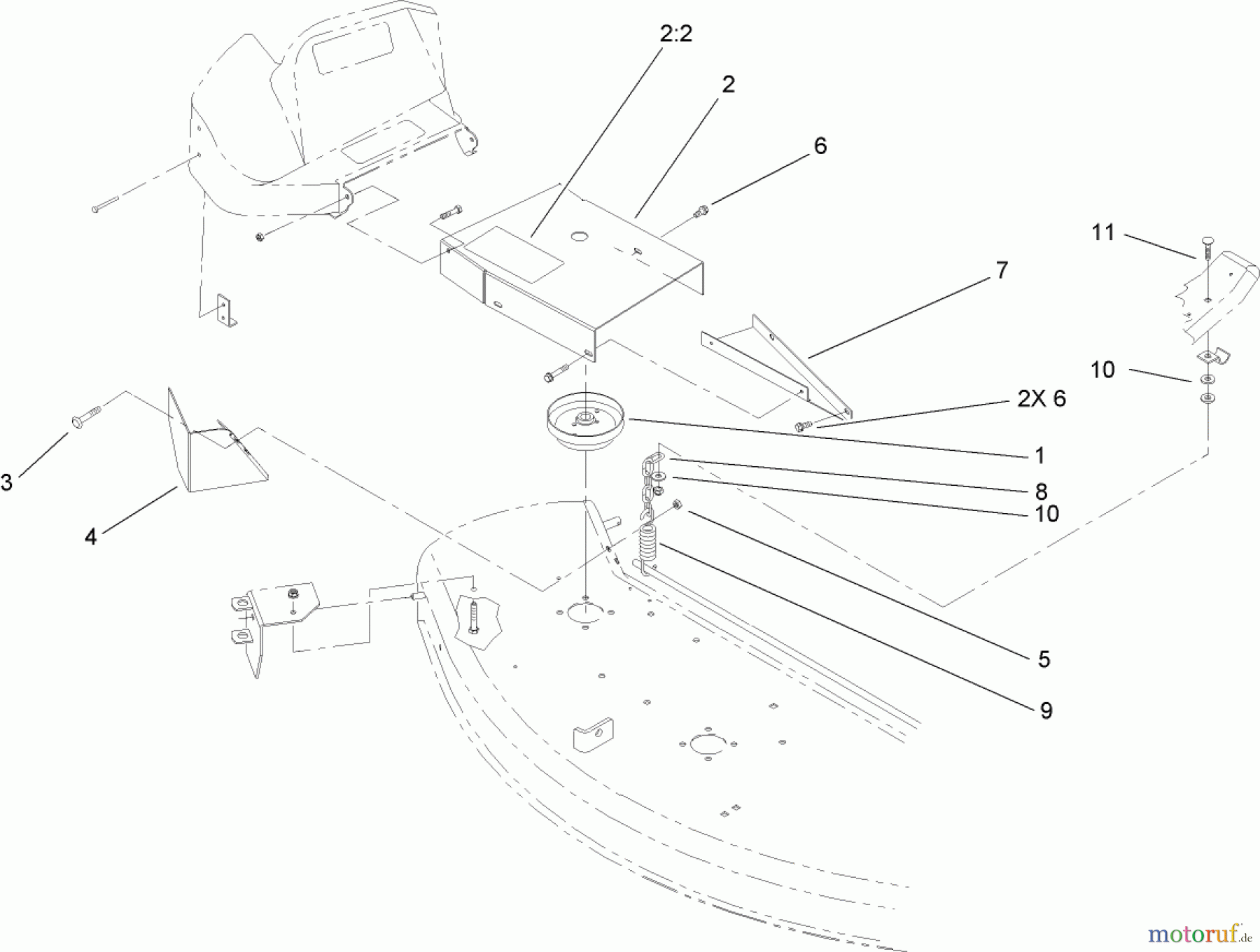 2:2
2
6
11
7
10
2X 6
3
1
8
10
4
5
9
motoruf.de