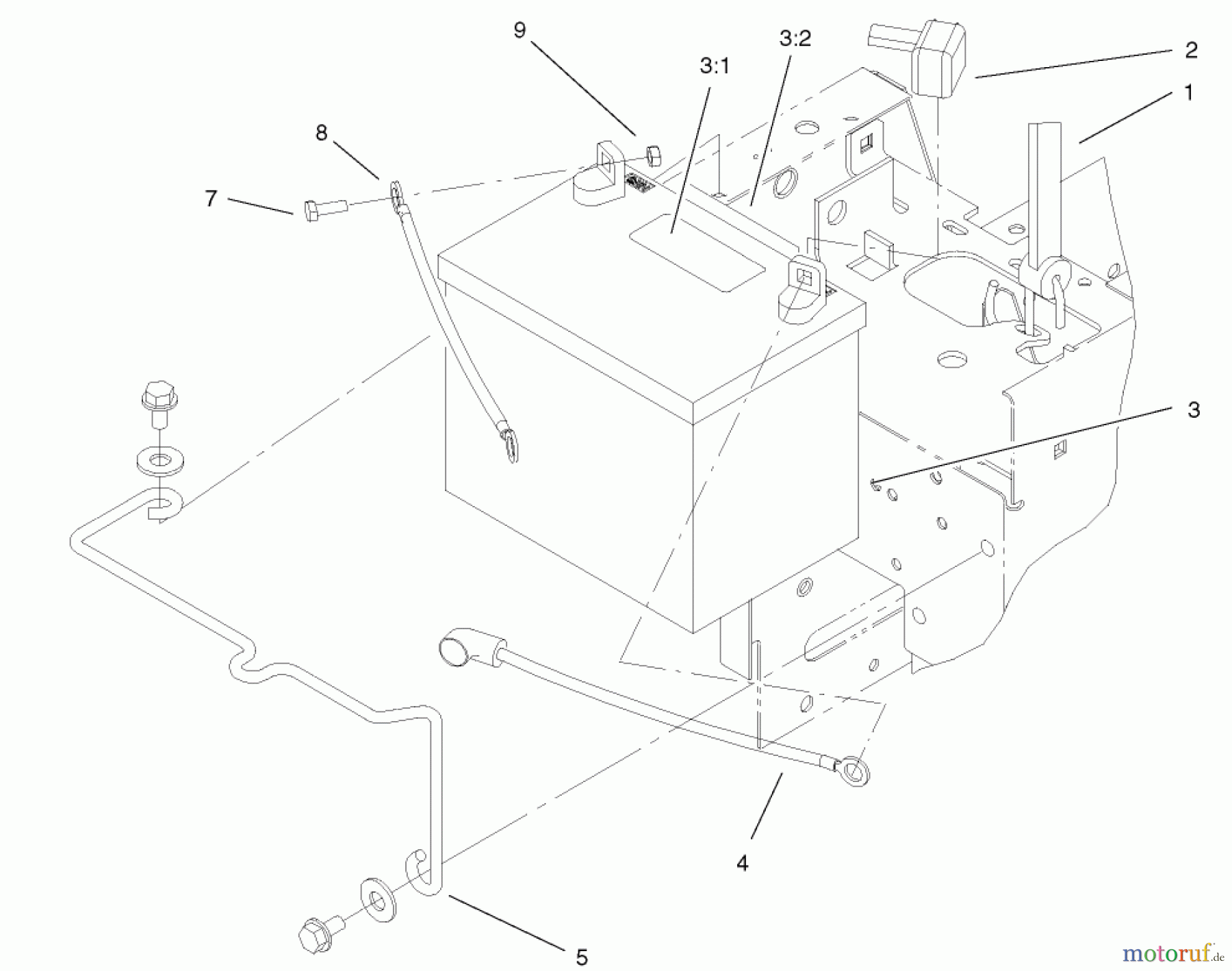 9
3:1
3:2
2
1
8
7
3
4
5
motoruf.de