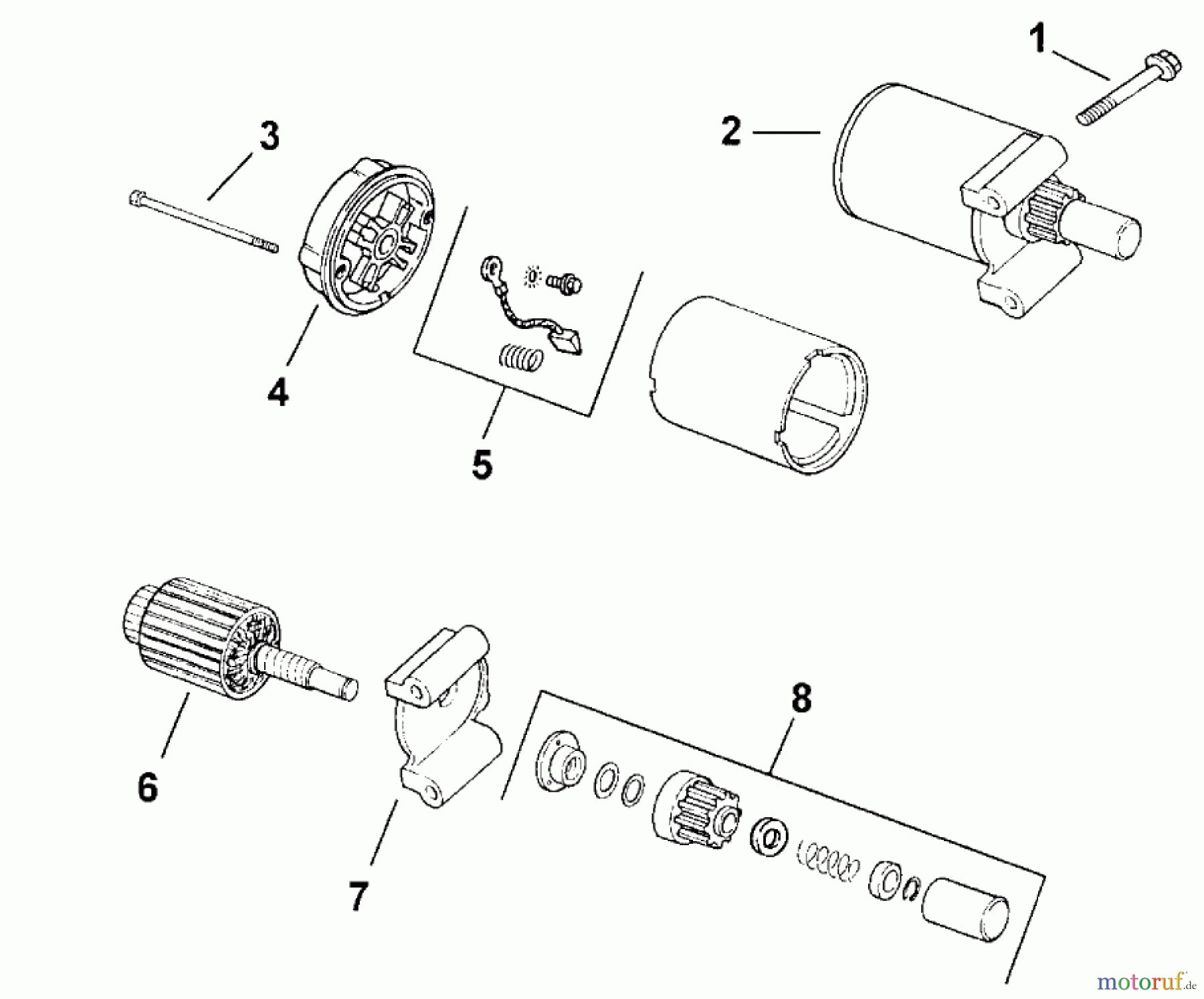 1

2

3

4

5

6

7

8

motoruf.de