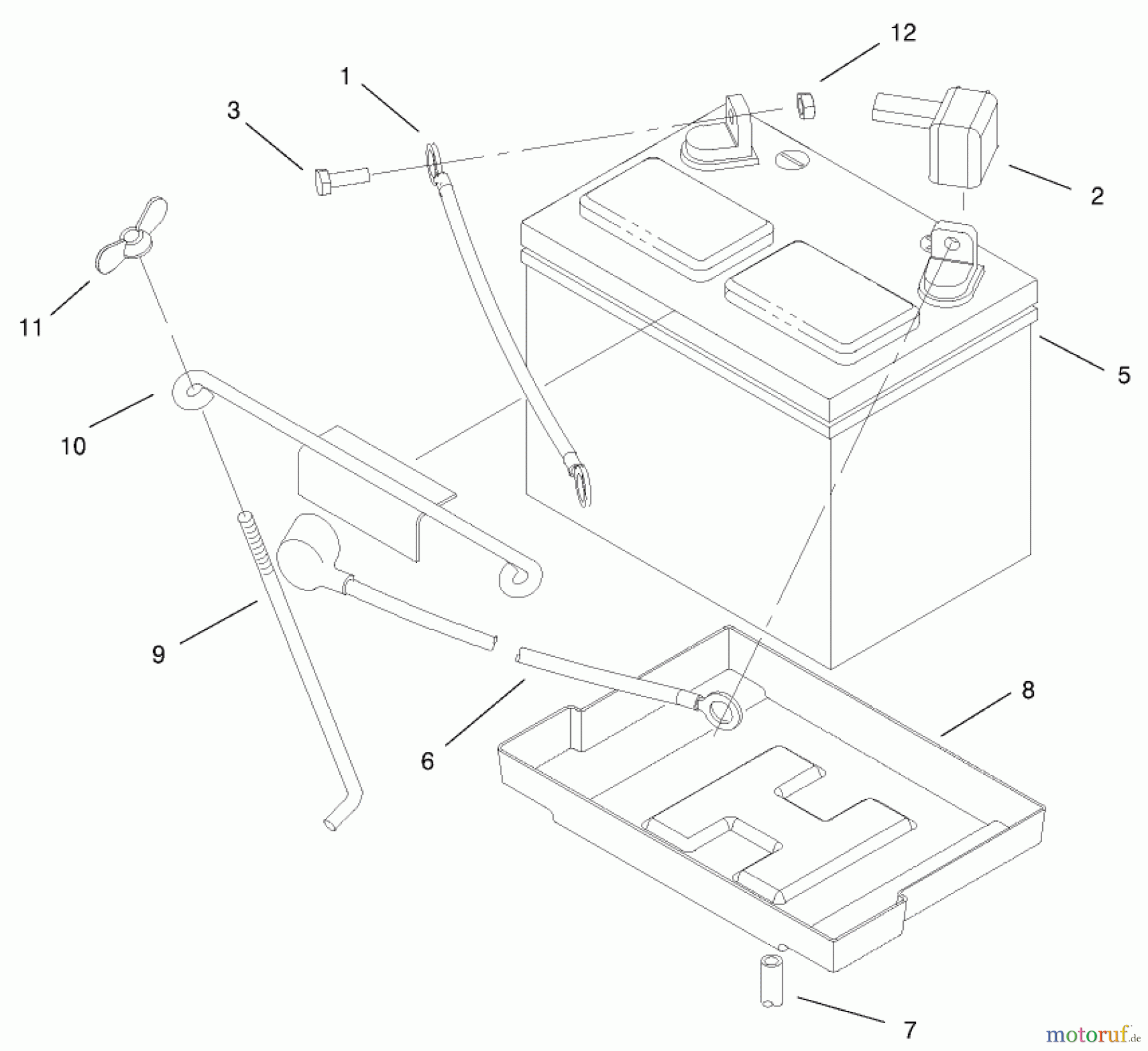 12
1
3
2
11
5
10
9
8
6
7
motoruf.de