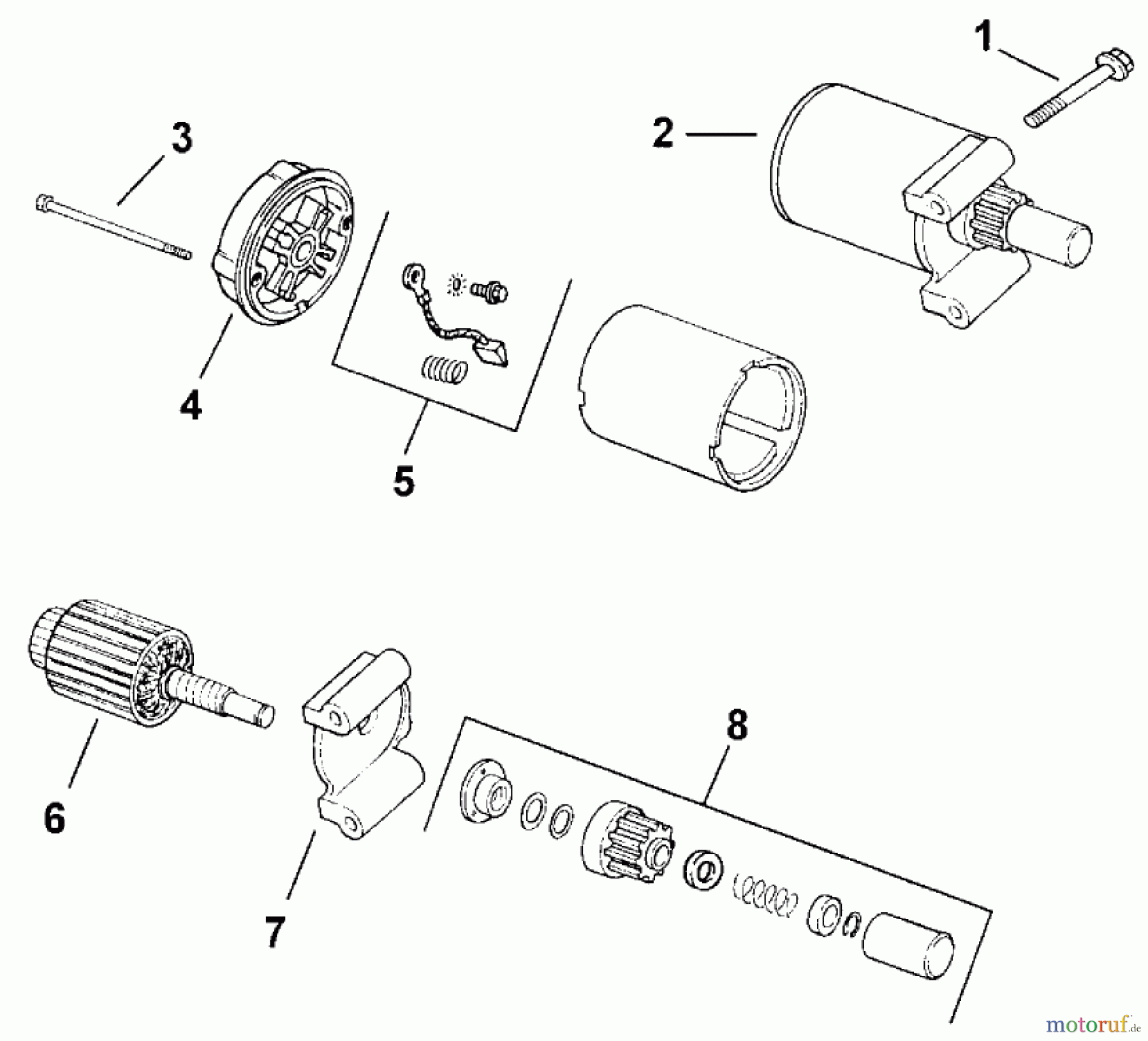 1
2
3
4
5
6
7
8
motoruf.de