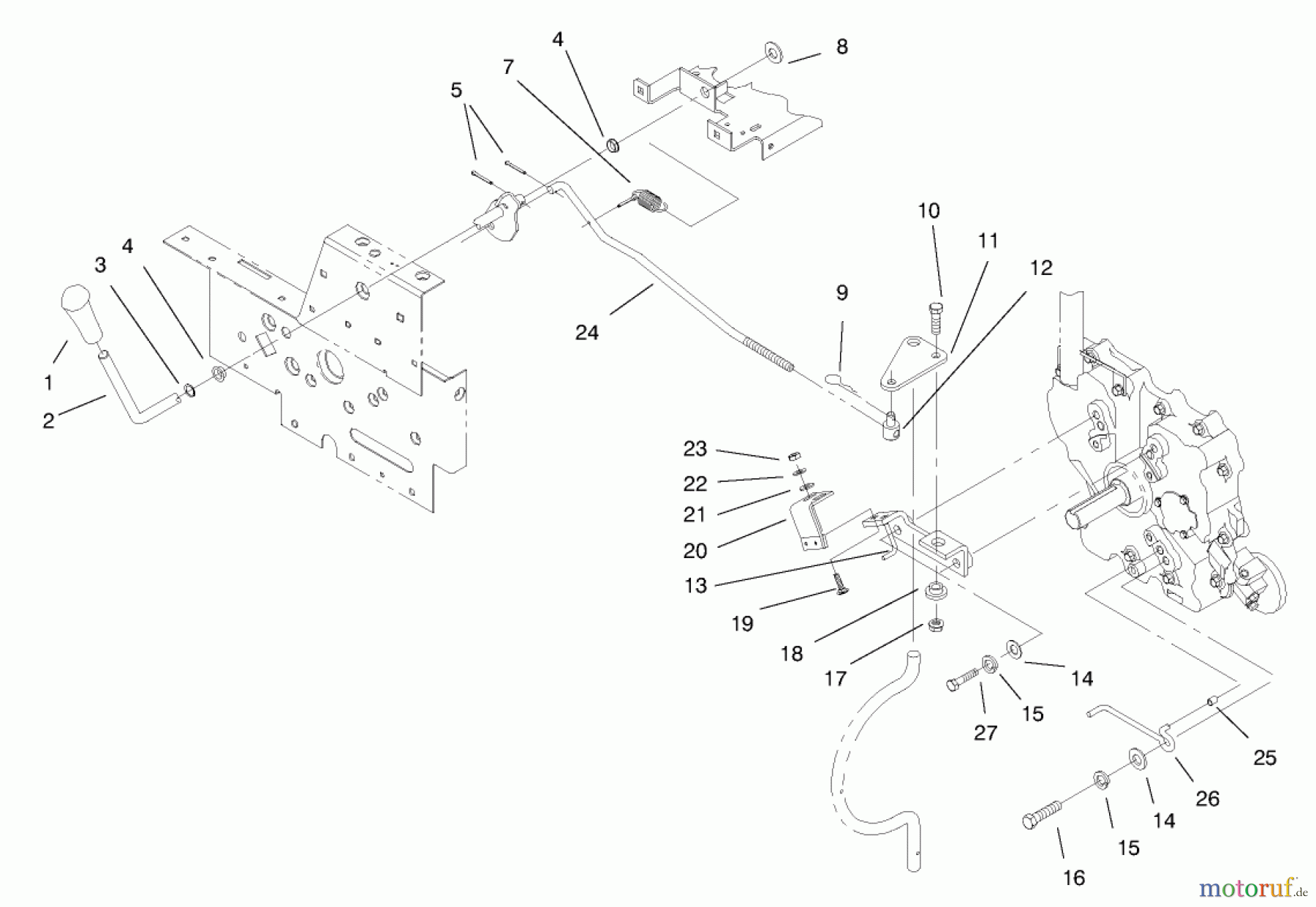 4
8
7
5
10
11
12
4
3
9
24
1
2
23
22
21
20
13
19
18
17
14
15
27
25
26
14
15
16
motoruf.de