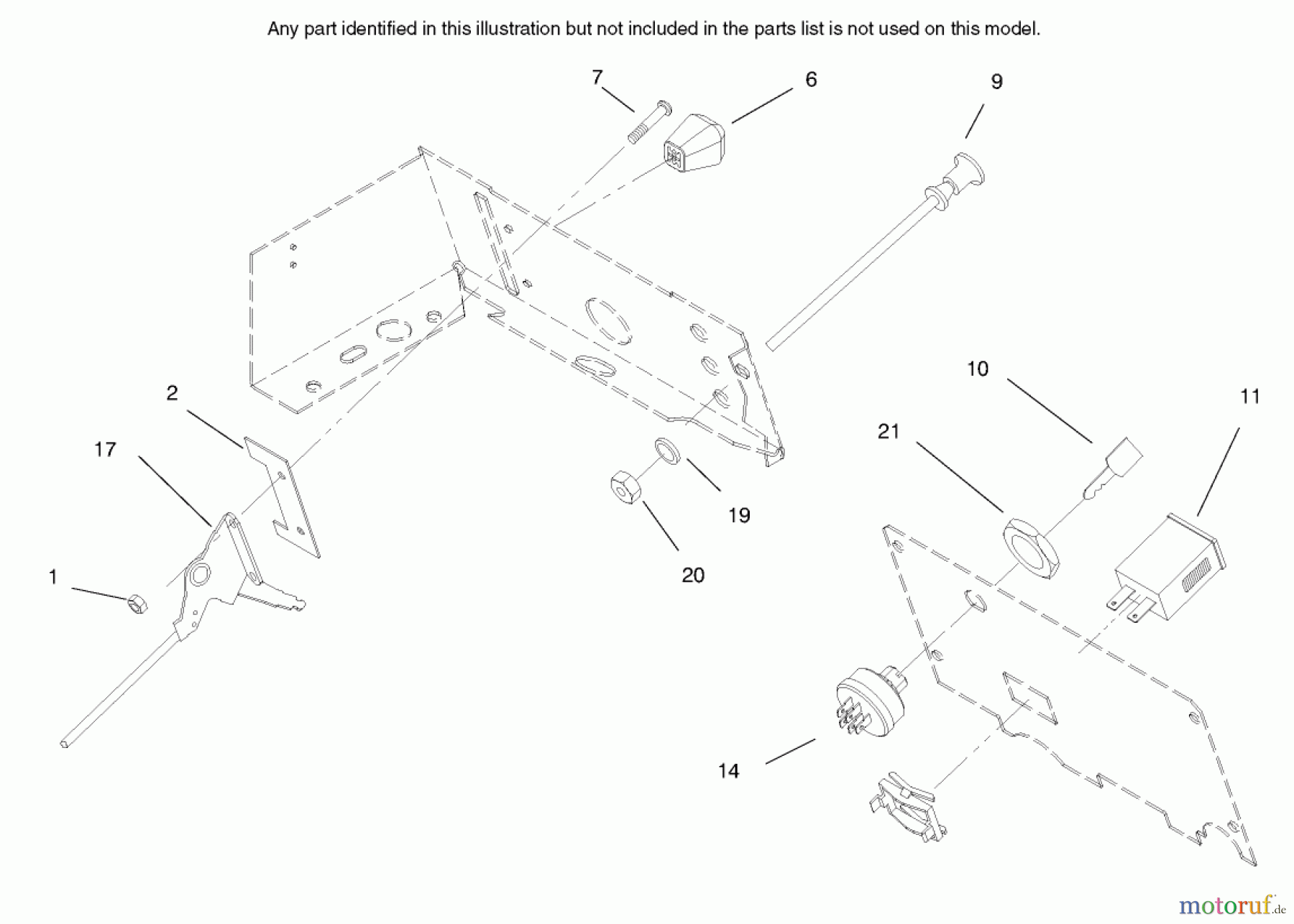 Any part identified in this illustration but not included in the parts list is not used on this model.

7
6
9
10
11
21
2
17
19
20
1
14

motoruf.de