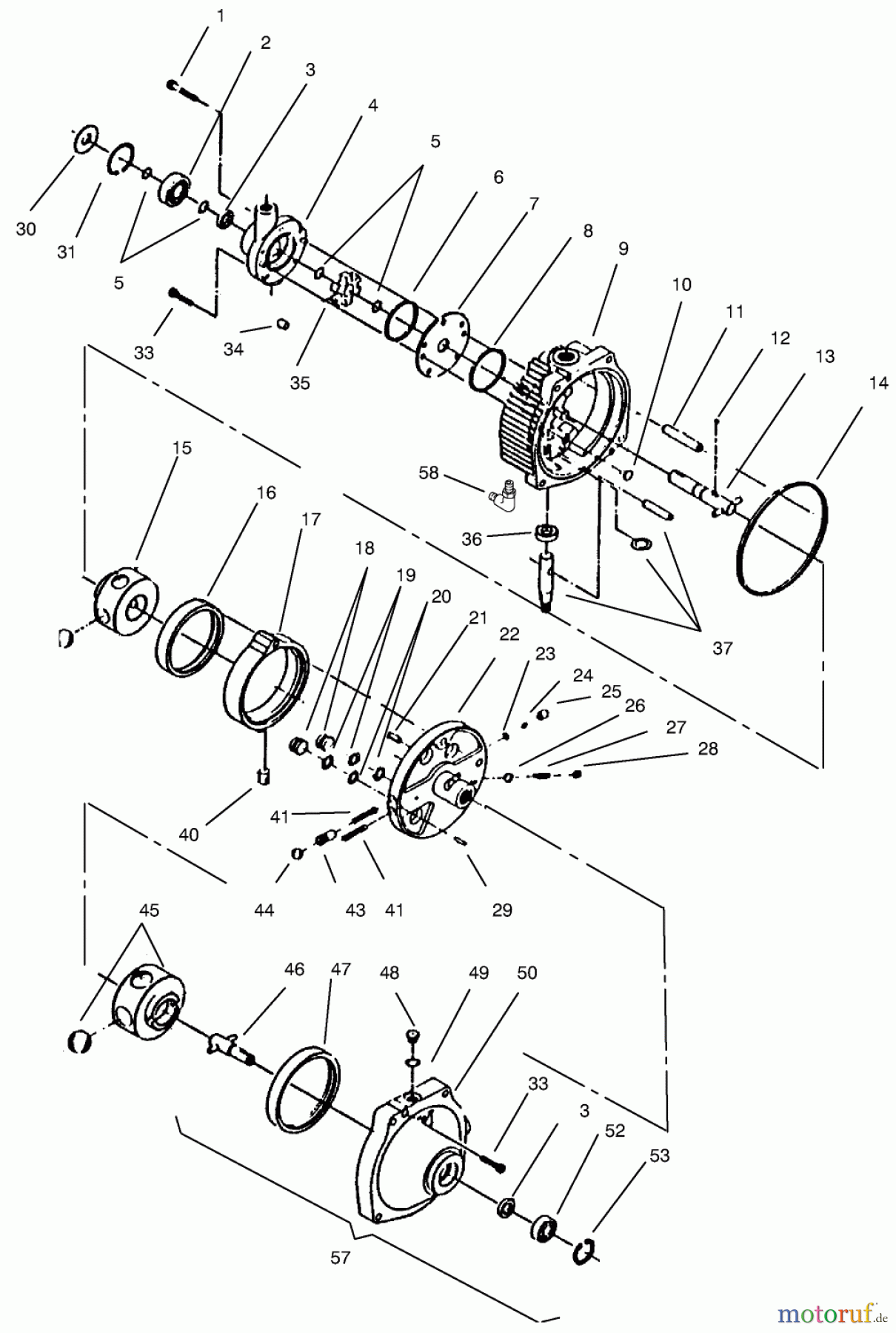 1
2
3
4
5
6
7
8
9
10
11
12
13
14
30
31
5
33
34
35
58
36
37
15
16
17
18
19
20
21
22
23
24
25
26
27
28
40
41
44
43
41
29
45
46
47
48
49
50
33
3
52
53
57
motoruf.de