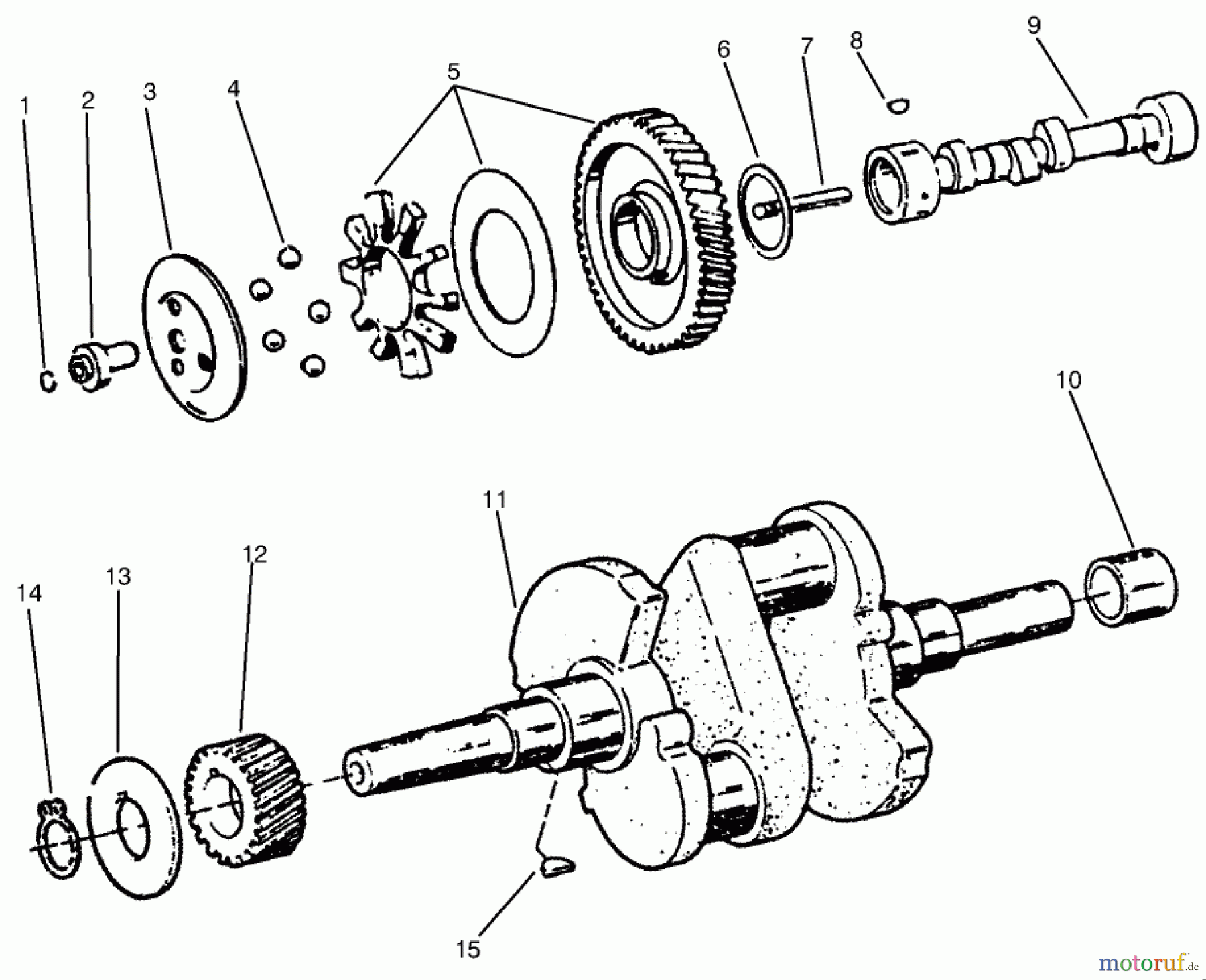 1
2
3
4
5
6
7
8
9
10
11
12
13
14
15

motoruf.de