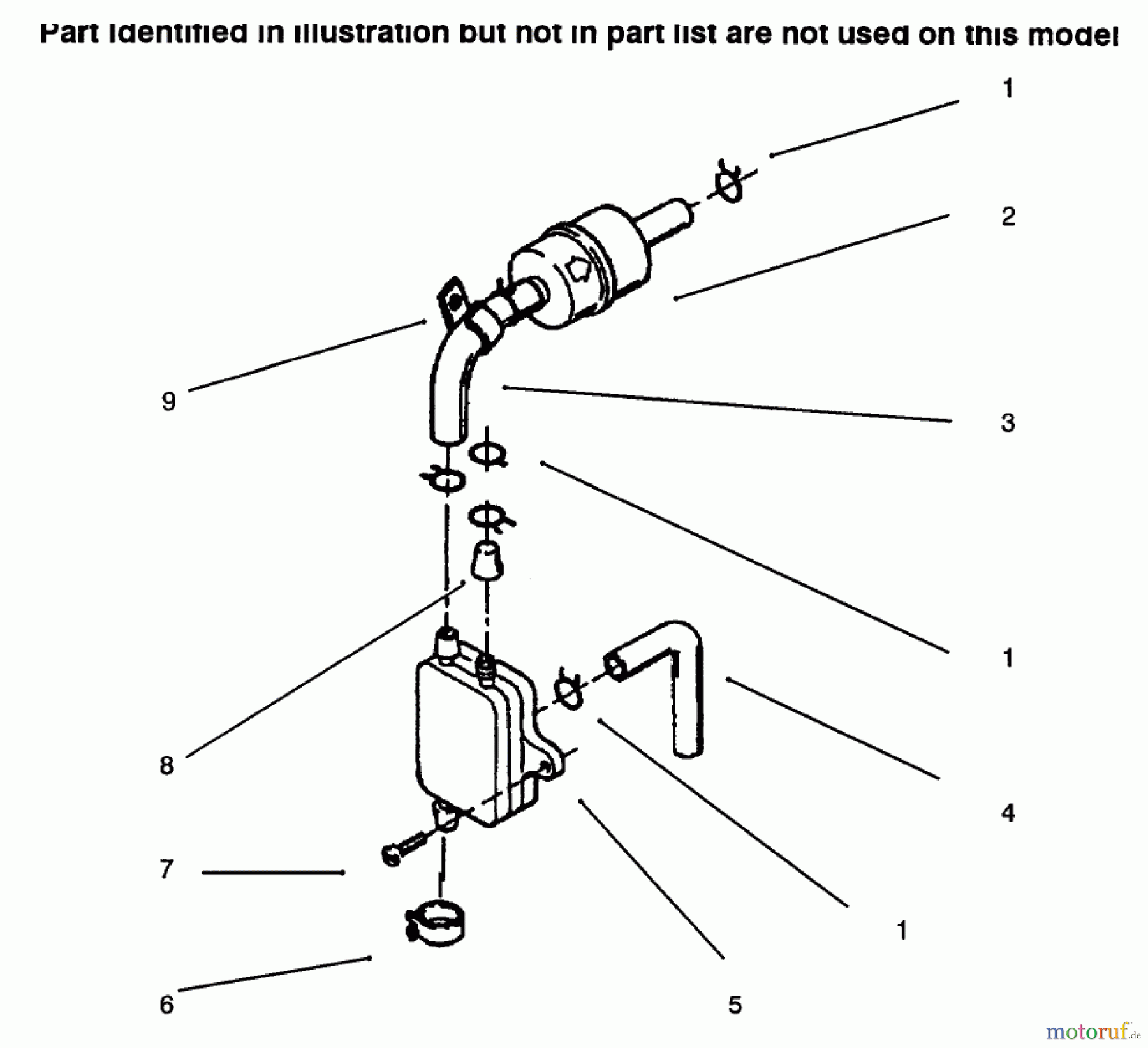 Part identified in illustration but not in part list are not used on this model

1

2

9

3

1

8

4

7

1

6

5

motoruf.de