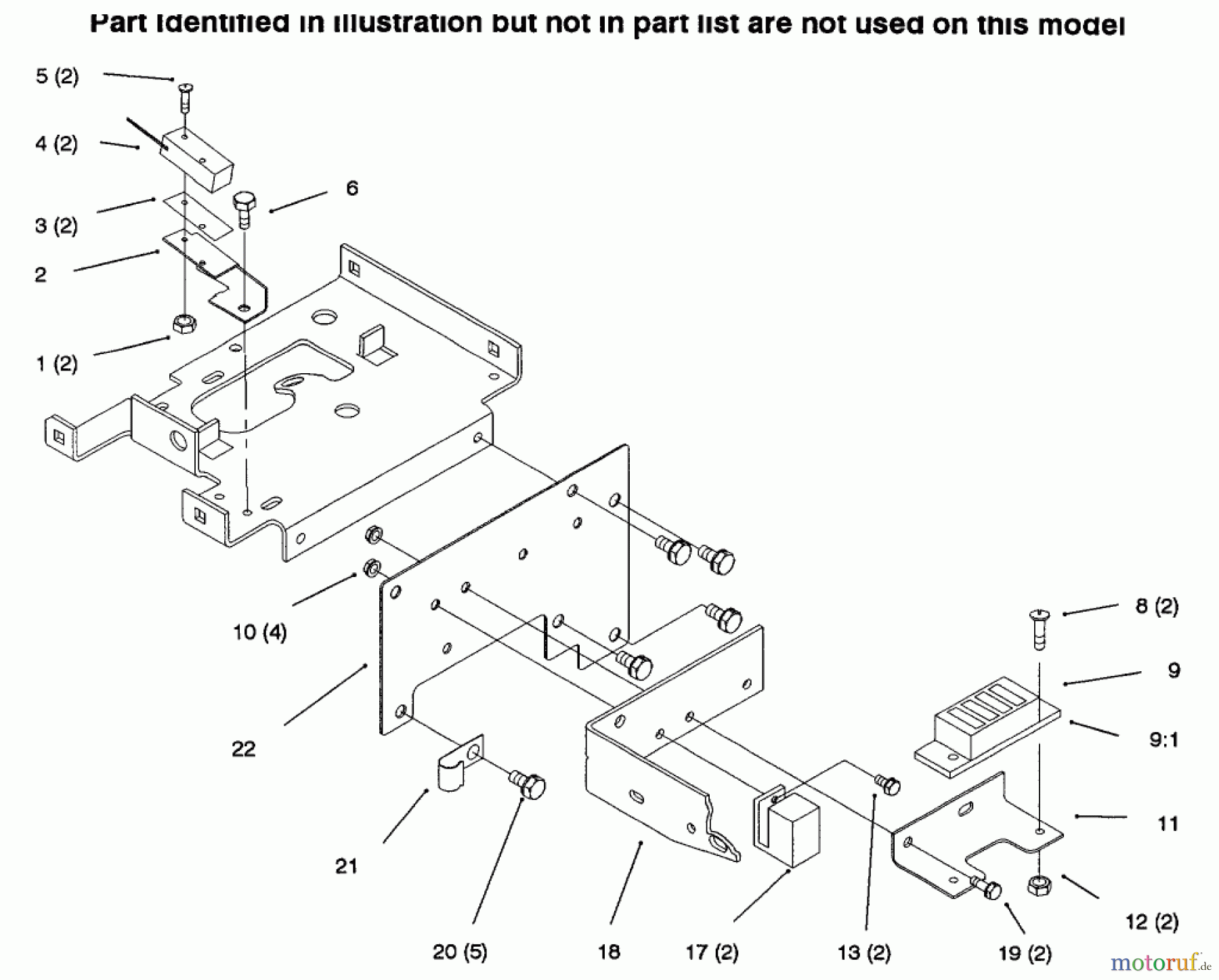 Part identified in illustration but not in part list are not used on this model

5 (2)

4 (2)

6

3 (2)

2

1 (2)

10 (4)

8 (2)

9

9:1

22

11

21

12 (2)

20 (5)

18

17 (2)

13 (2)

19 (2)

motoruf.de