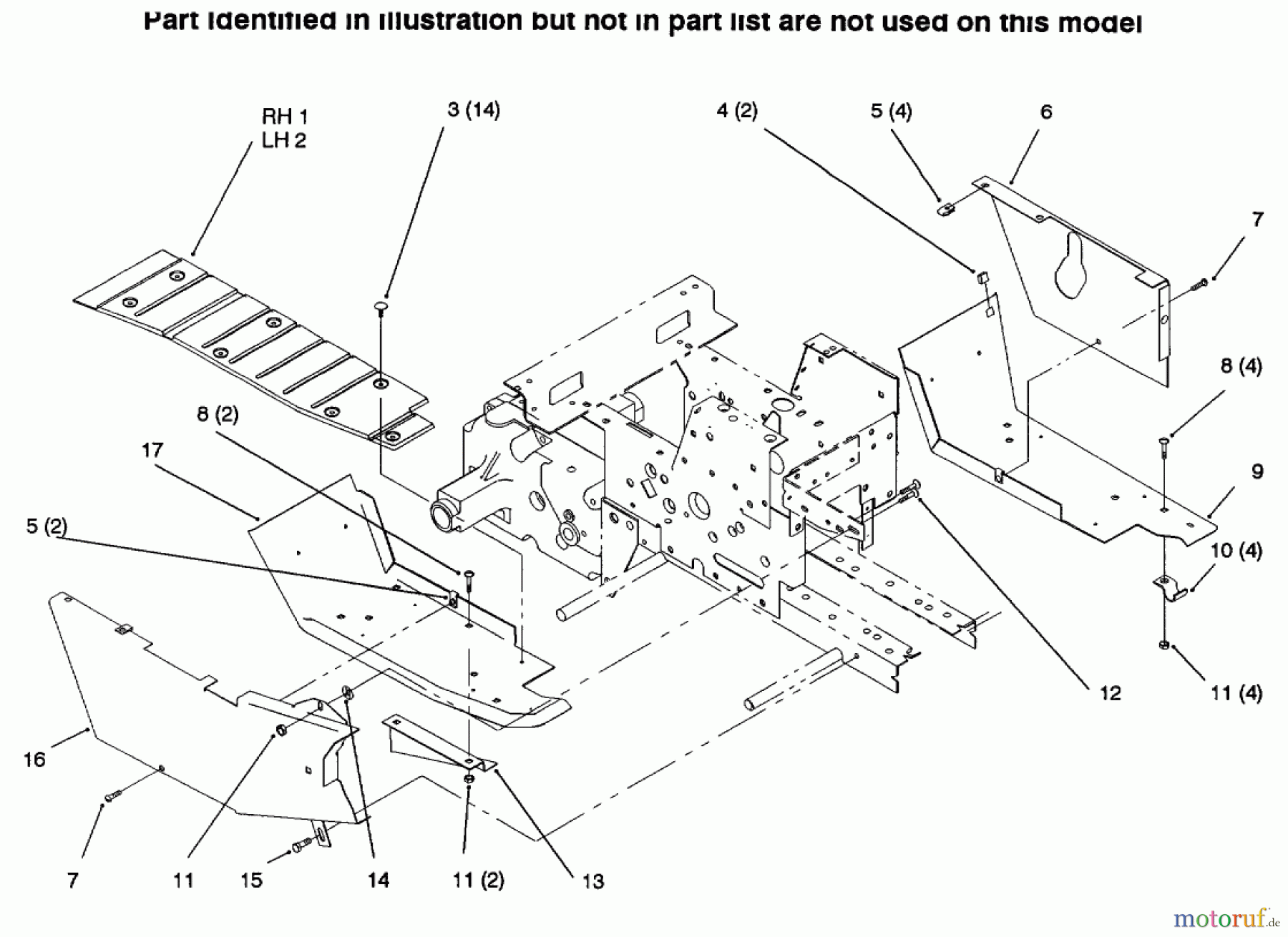 Part identified in illustration but not in part list are not used on this model

RH 1
LH 2

3 (14)

4 (2)

5 (4)

6

7

8 (4)

9

10 (4)

11 (4)

12

8 (2)

17

5 (2)

16

7

11

15

14

11 (2)

13

motoruf.de