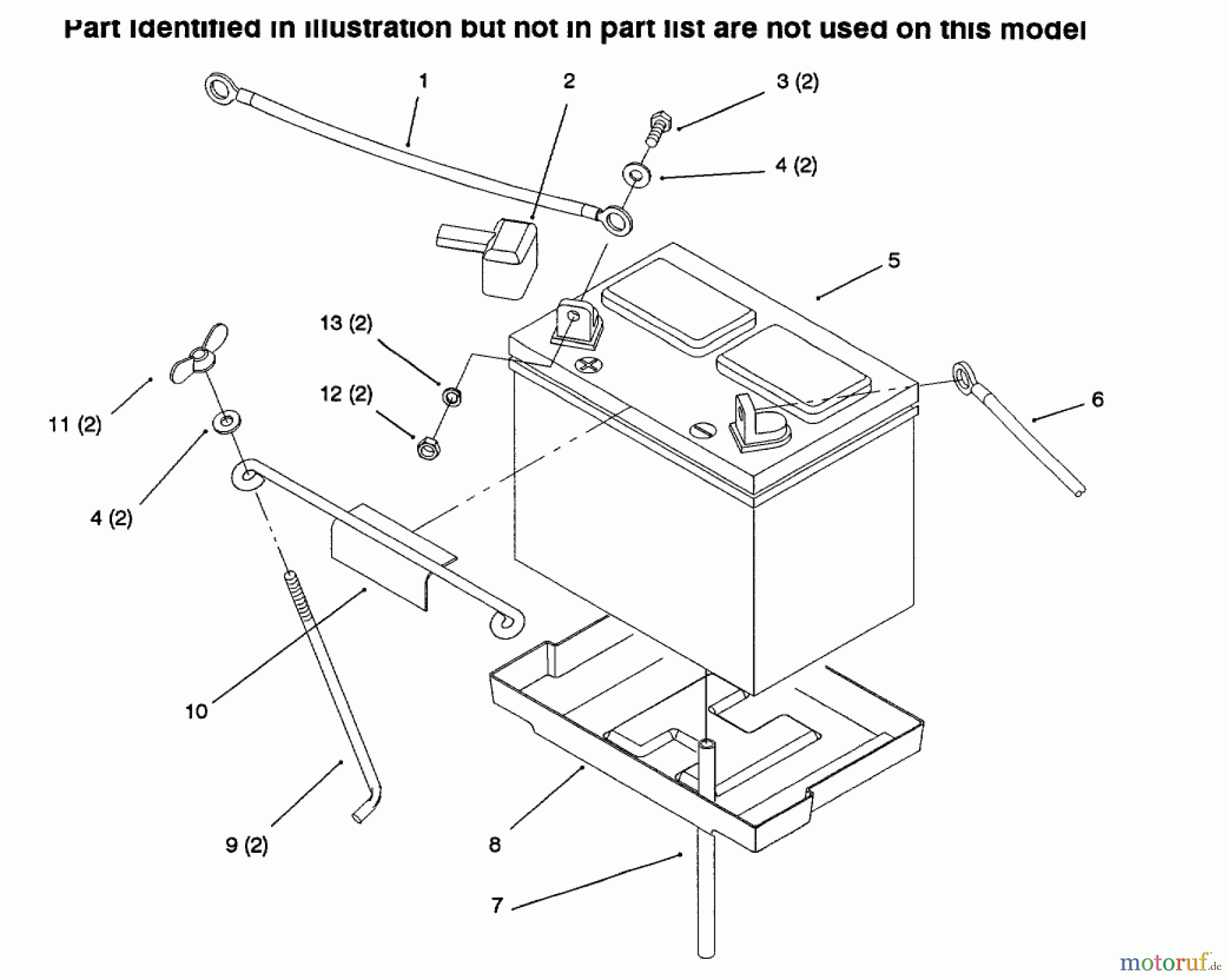 Part identified in illustration but not in part list are not used on this model

1

2

3 (2)

4 (2)

5

13 (2)

12 (2)

11 (2)

4 (2)

6

10

9 (2)

8

7

motoruf.de