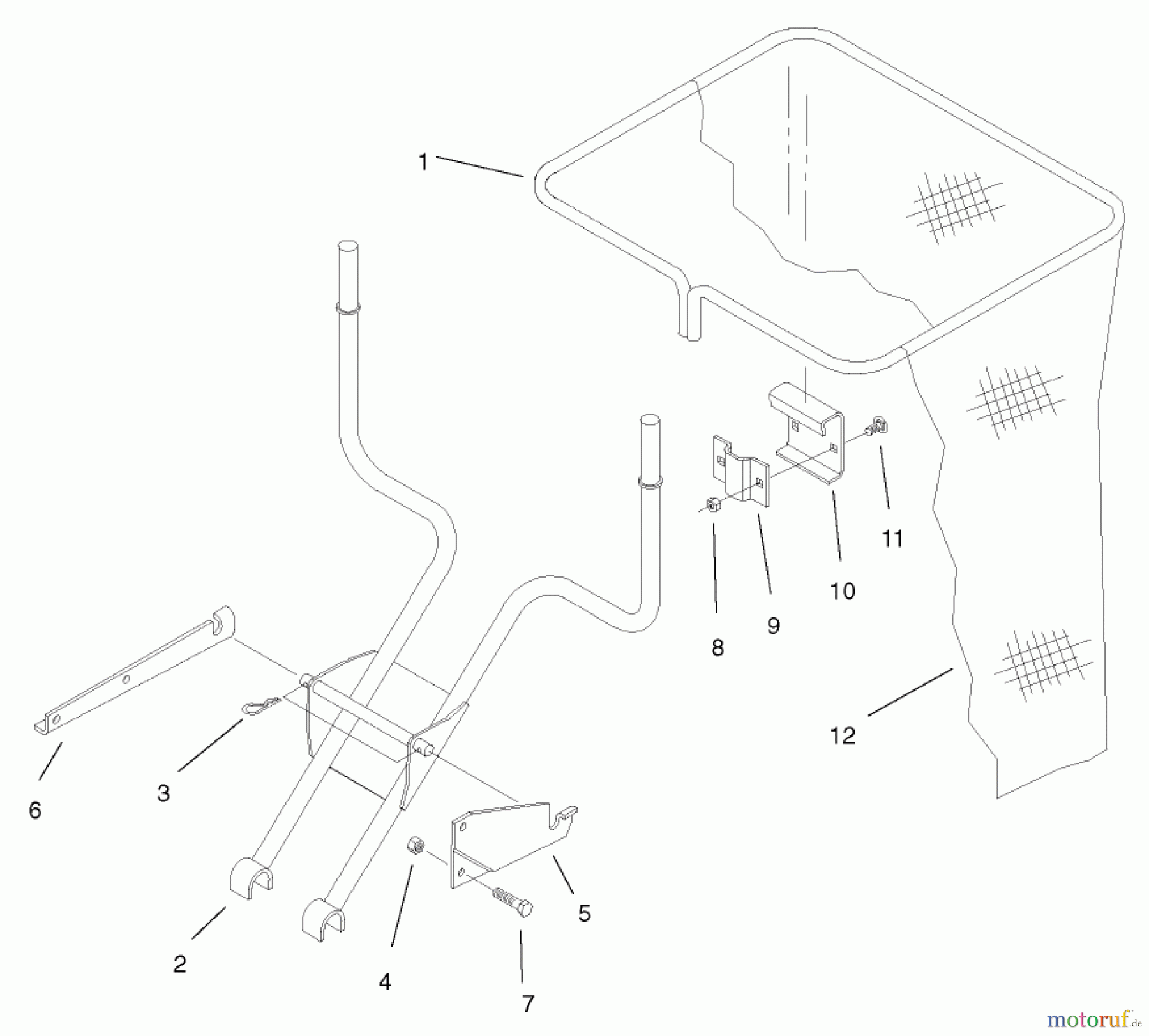 1

11

10

9

8

12

6

3

2

4

5

7

motoruf.de