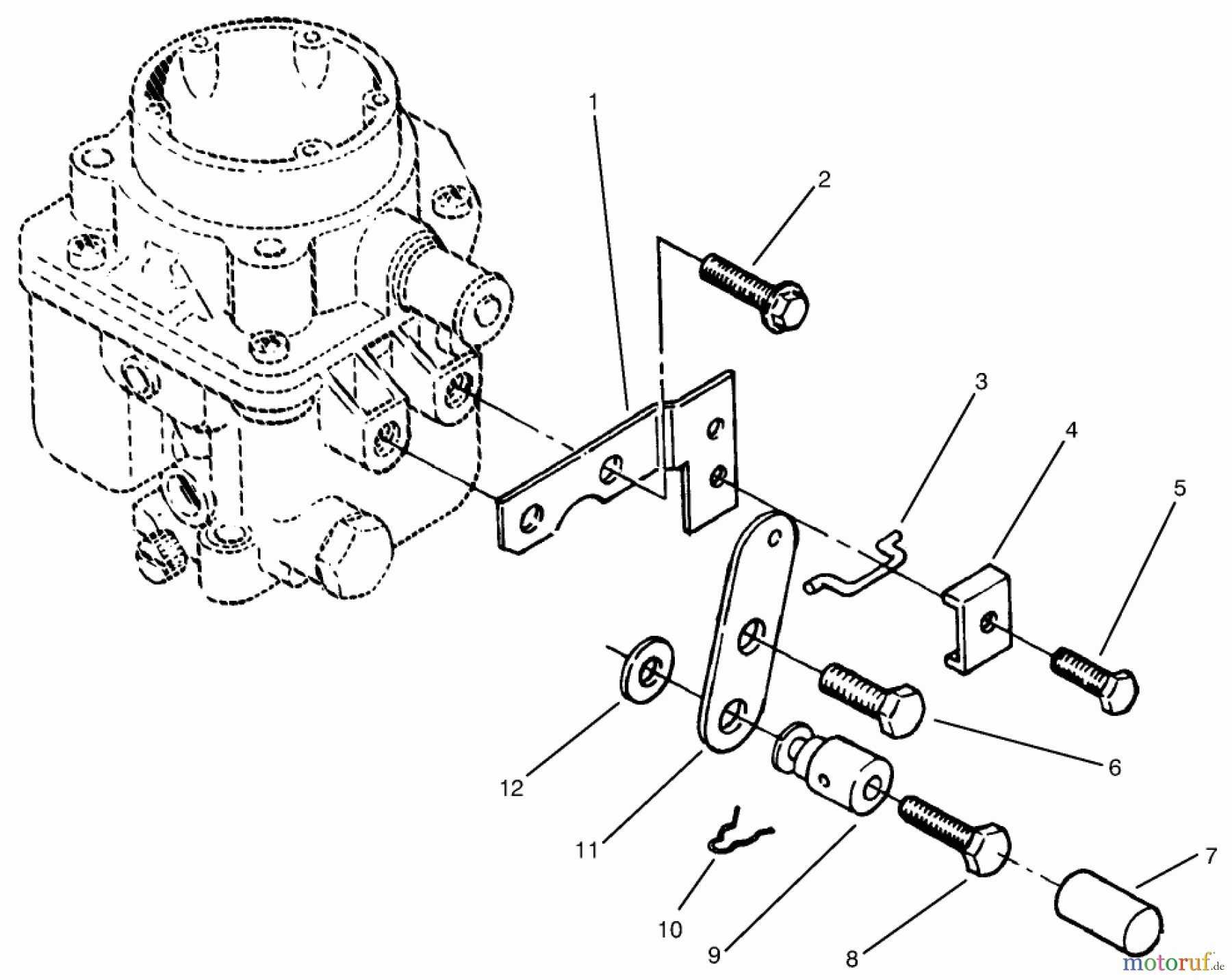 1
2
3
4
5
6
7
8
9
10
11
12
motoruf.de