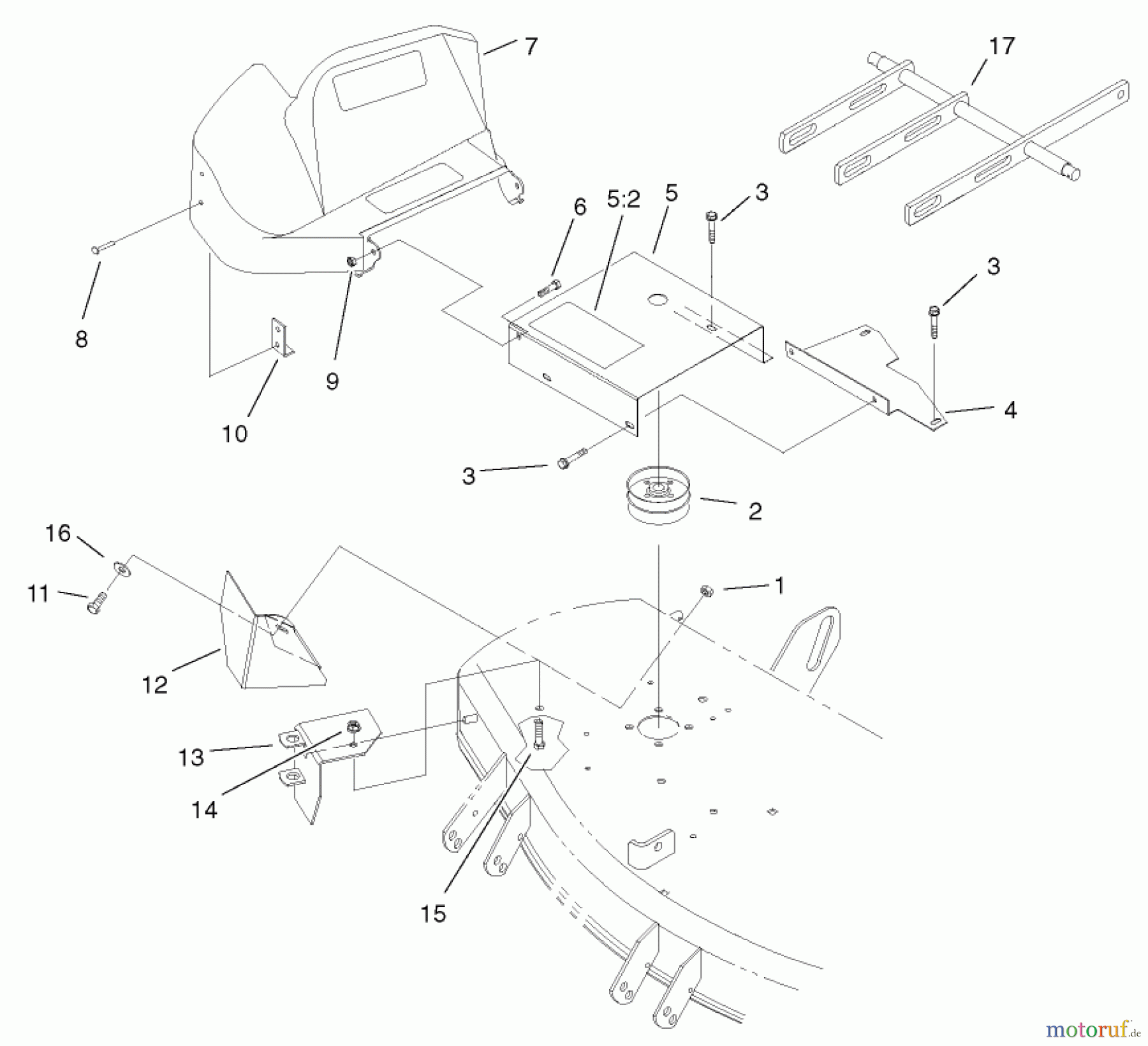 7
17
6
5:2
5
3
3
8
9
10
4
3
2
16
11
1
12
13
14
15
motoruf.de