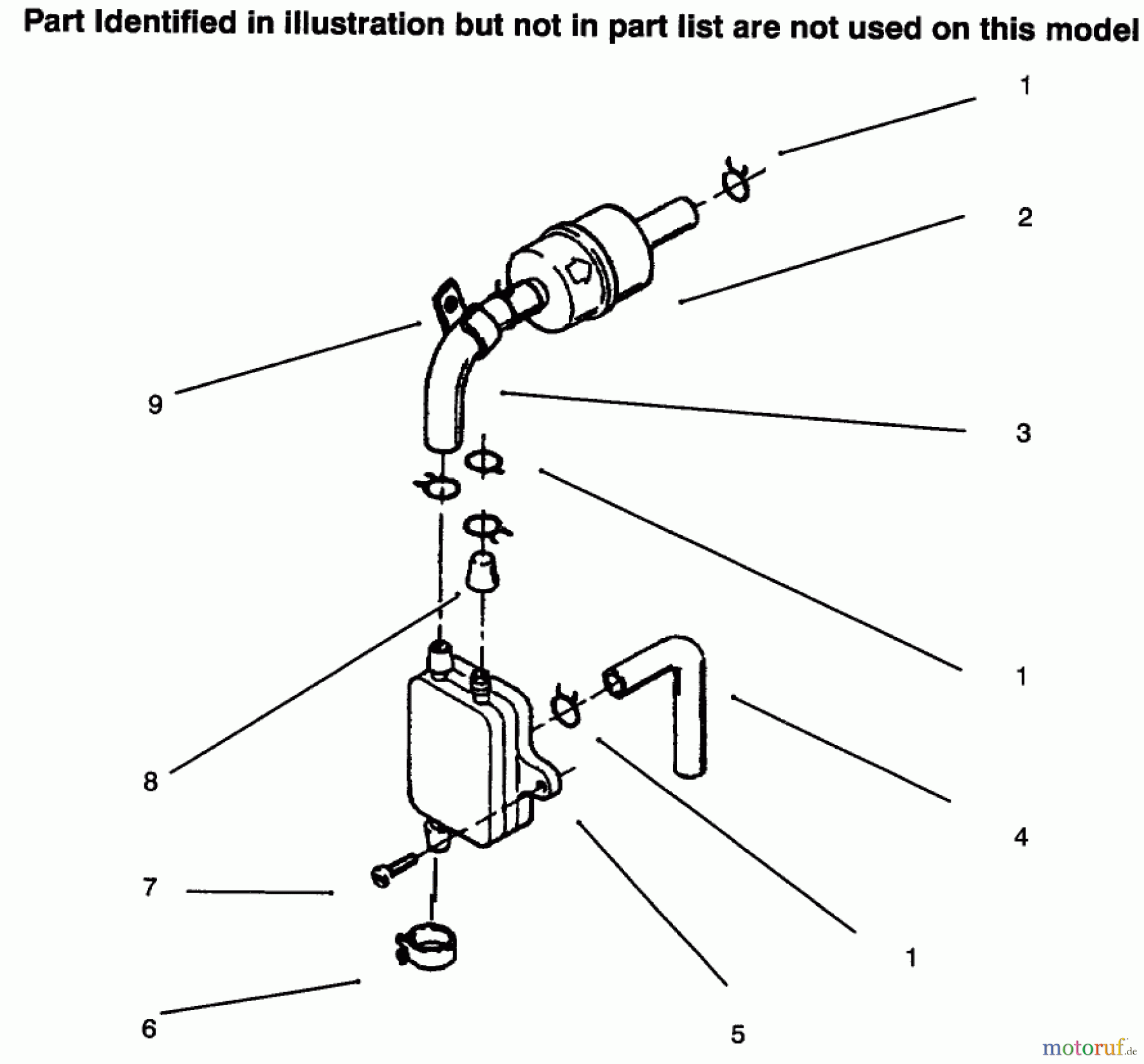 Part Identified in illustration but not in part list are not used on this model

1

2

9

3

1

8

4

7

1

6

5

motoruf.de