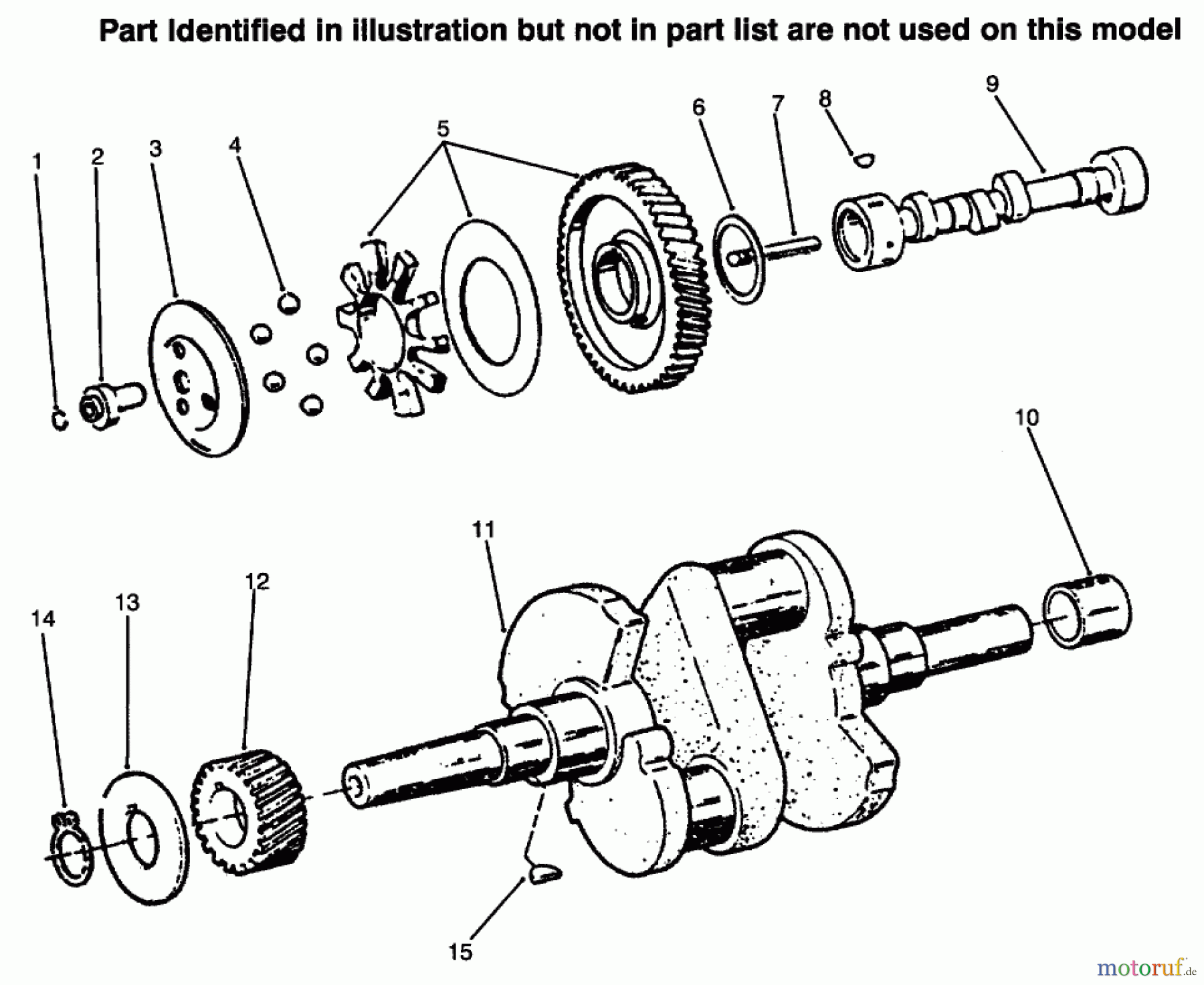 Part Identified in illustration but not in part list are not used on this model

1
2
3
4
5
6
7
8
9
10
11
12
13
14
15

motoruf.de