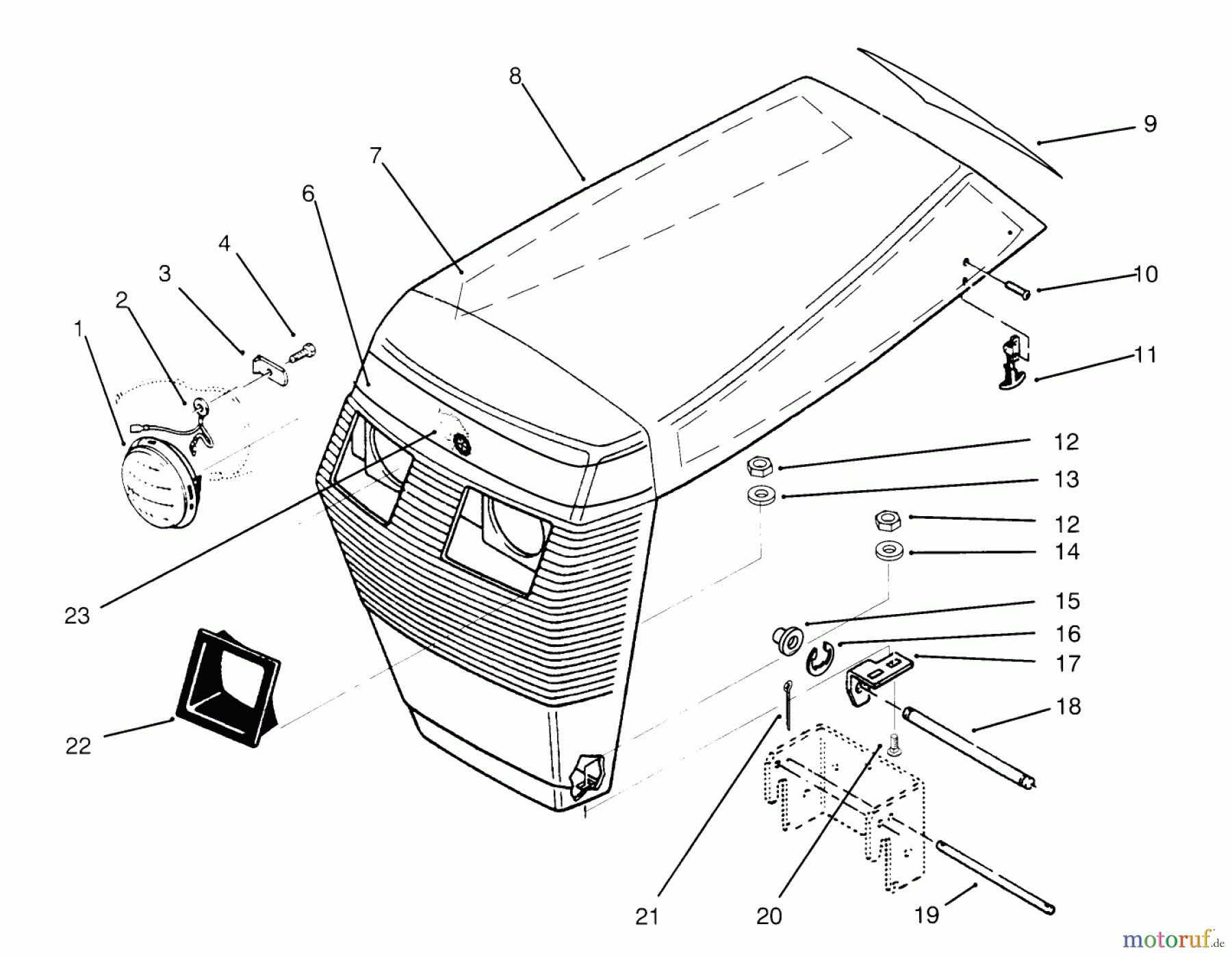 8
9
7
6
4
3
2
1
10
11
12
13
12
14
15
16
17
18
23
22
21
20
19
motoruf.de