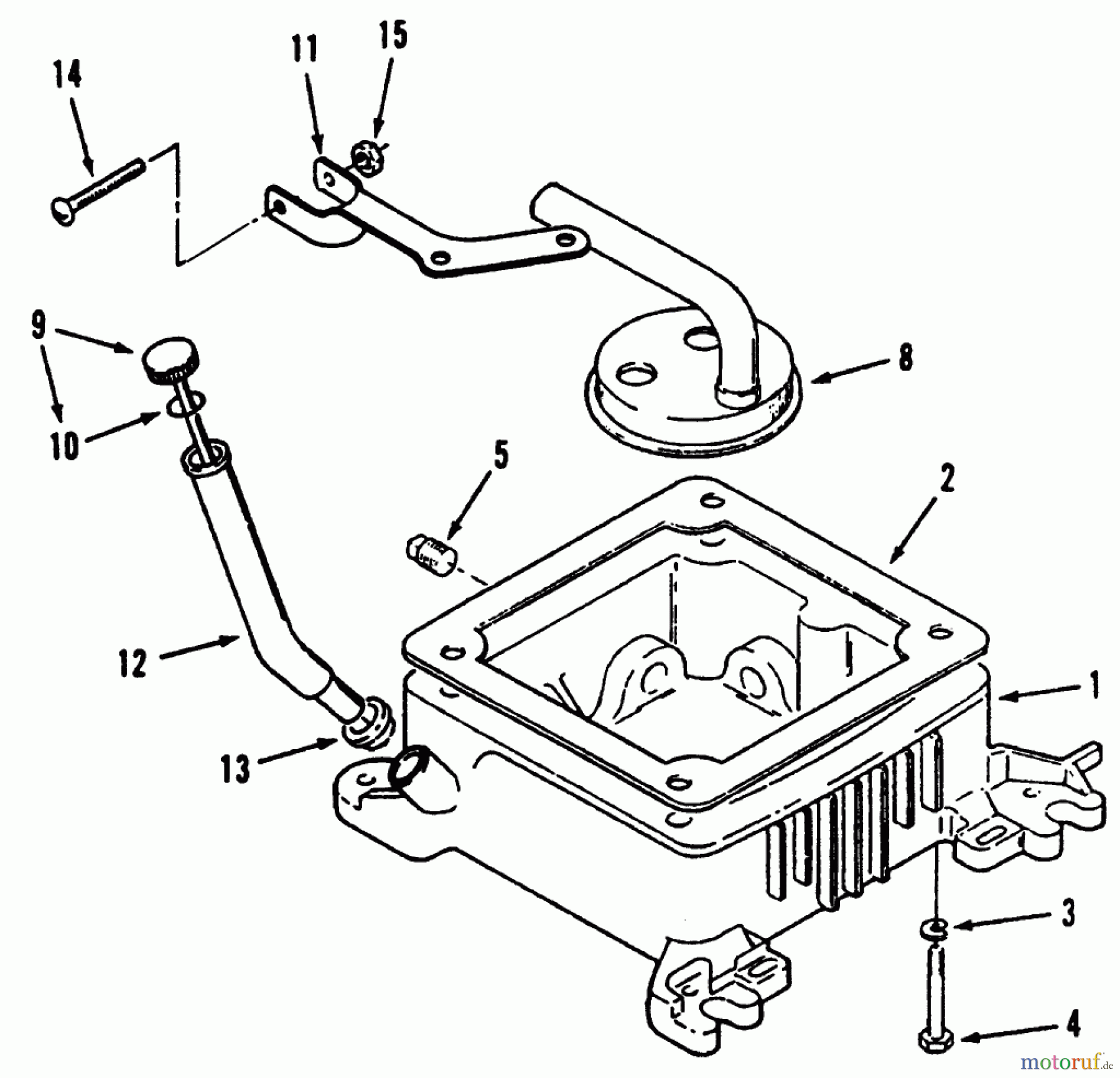 14
11
15
9
10
8
5
2
12
1
13
3
4
motoruf.de