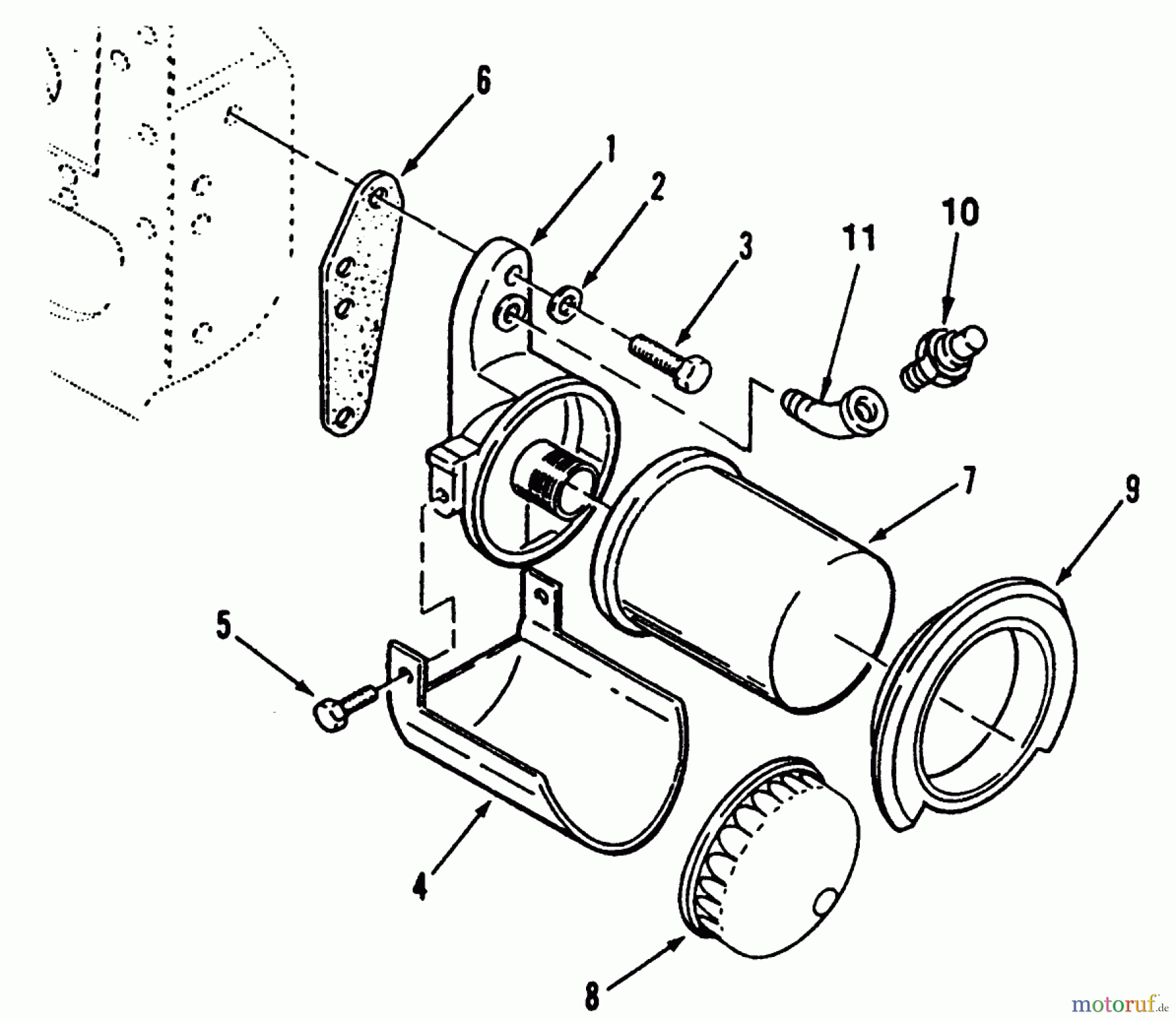 6
1
2
3
11
10
7
9
5
4
8
motoruf.de