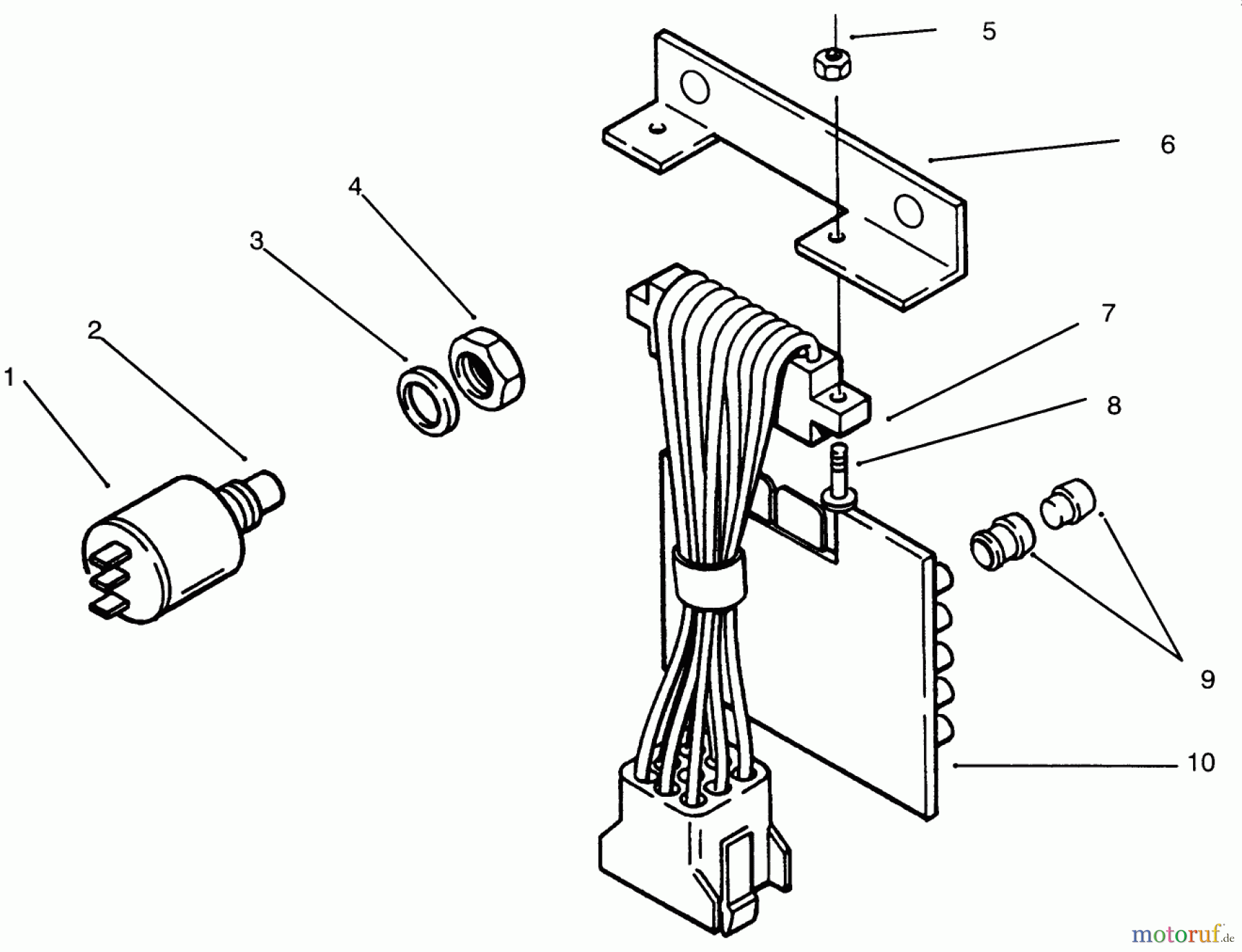 5

6

4

3

2

1

7

8

9

10

motoruf.de