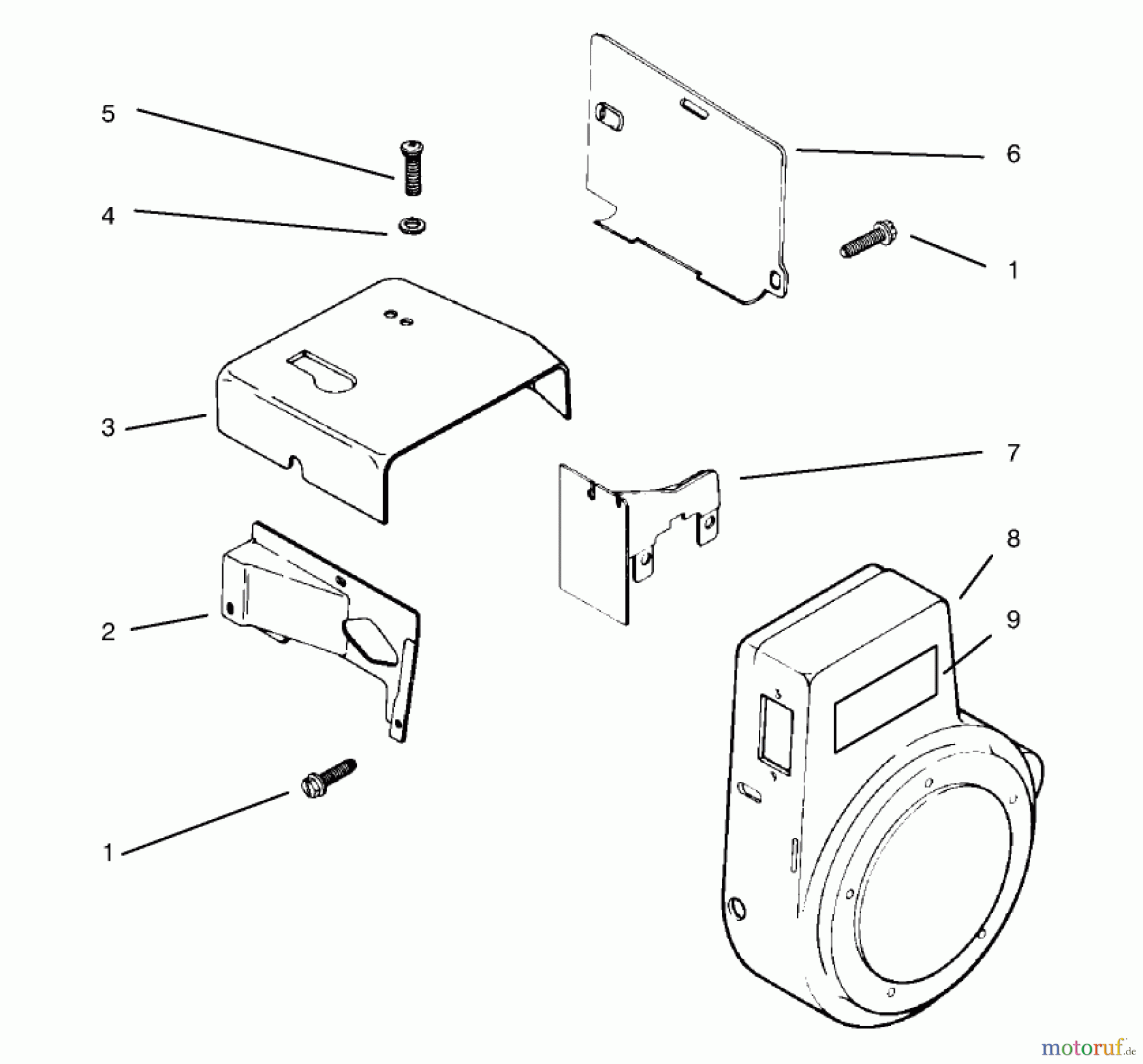 5

6

4

1

3

7

8

2

9

1

motoruf.de