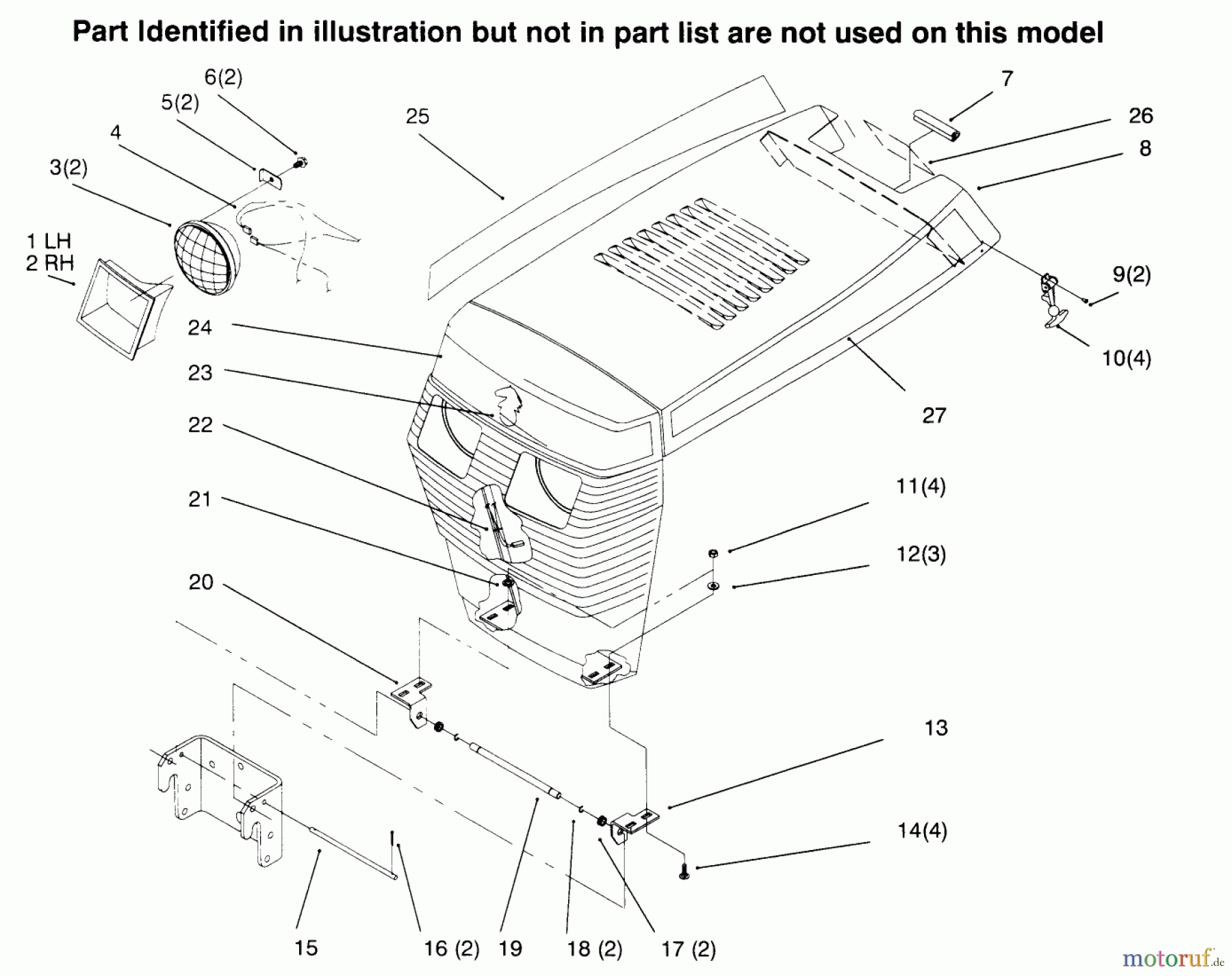 Part Identified in illustration but not in part list are not used on this model

6(2)
5(2)
4
3(2)
1 LH
2 RH
25
7
26
8
9(2)
10(4)
24
23
22
21
20
27
11(4)
12(3)
13
14(4)
15
16 (2)
19
18 (2)
17 (2)

motoruf.de