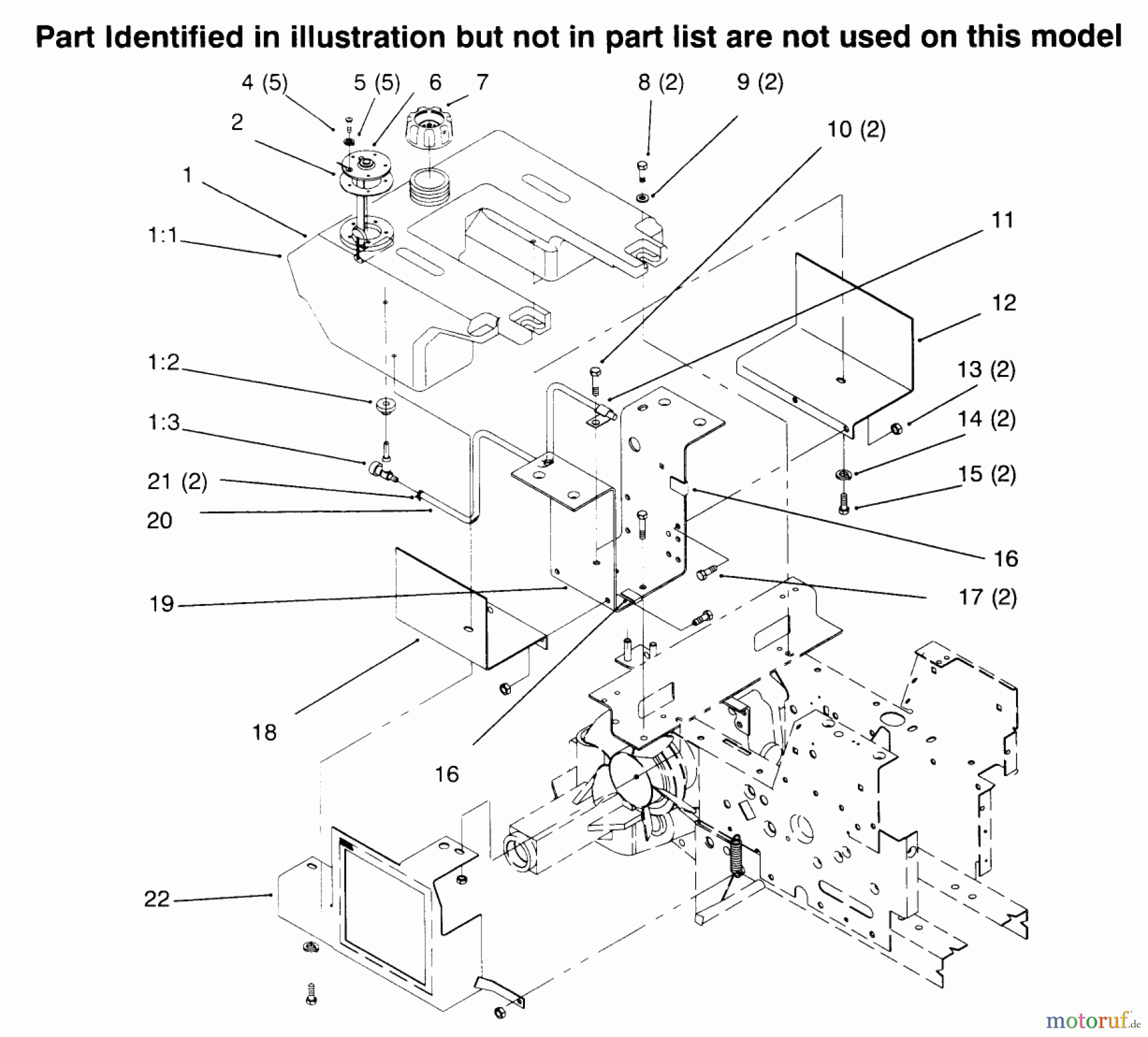 Part Identified in illustration but not in part list are not used on this model

4 (5)
5 (5)
6
7
8 (2)
9 (2)
2
10 (2)
1
1:1
11
12
1:2
13 (2)
1:3
14 (2)
21 (2)
15 (2)
20
16
19
17 (2)
18
16
22

motoruf.de