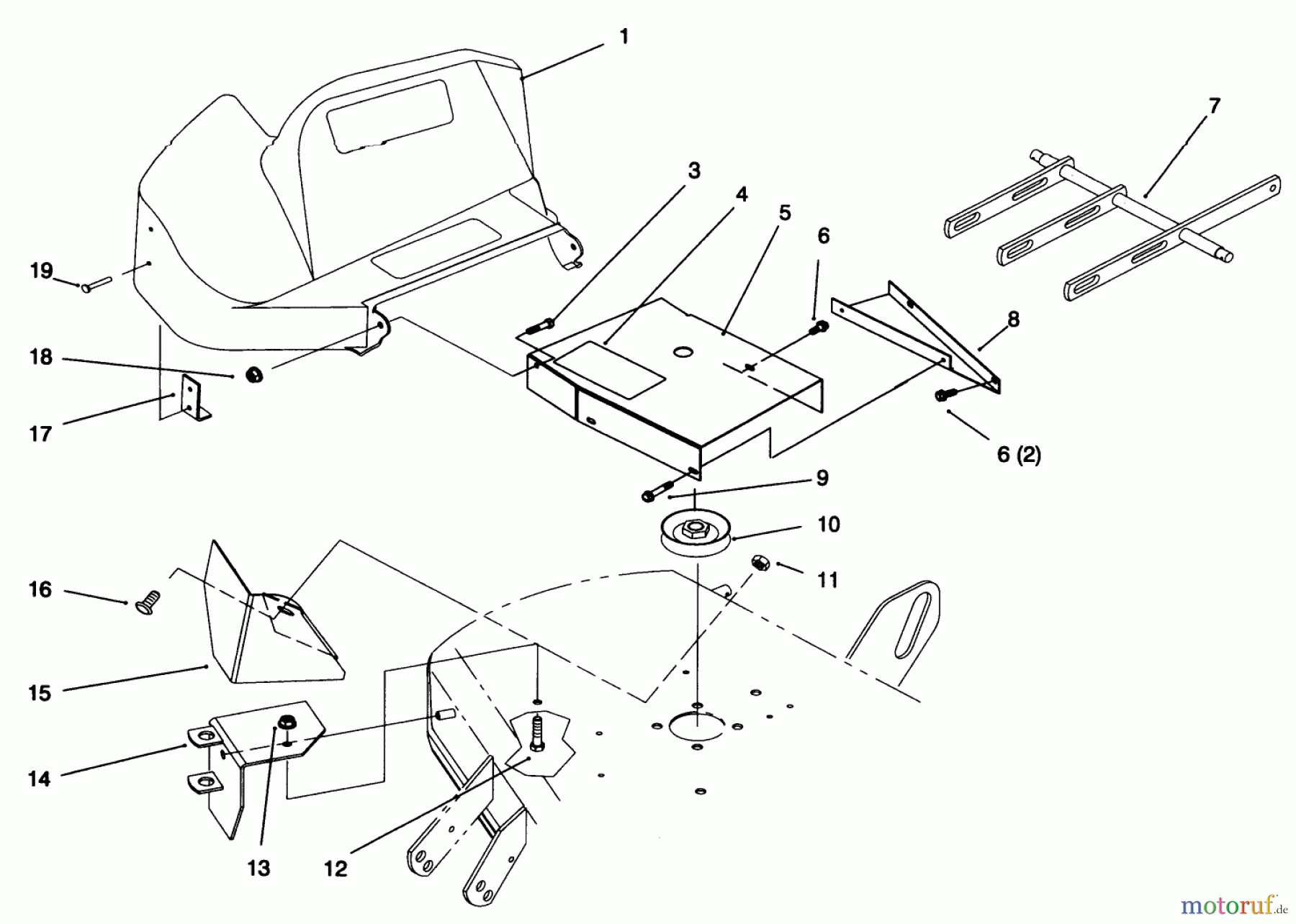 1
7
3
4
5
6
19
8
18
17
6 (2)
9
10
11
16
15
14
13
12
motoruf.de