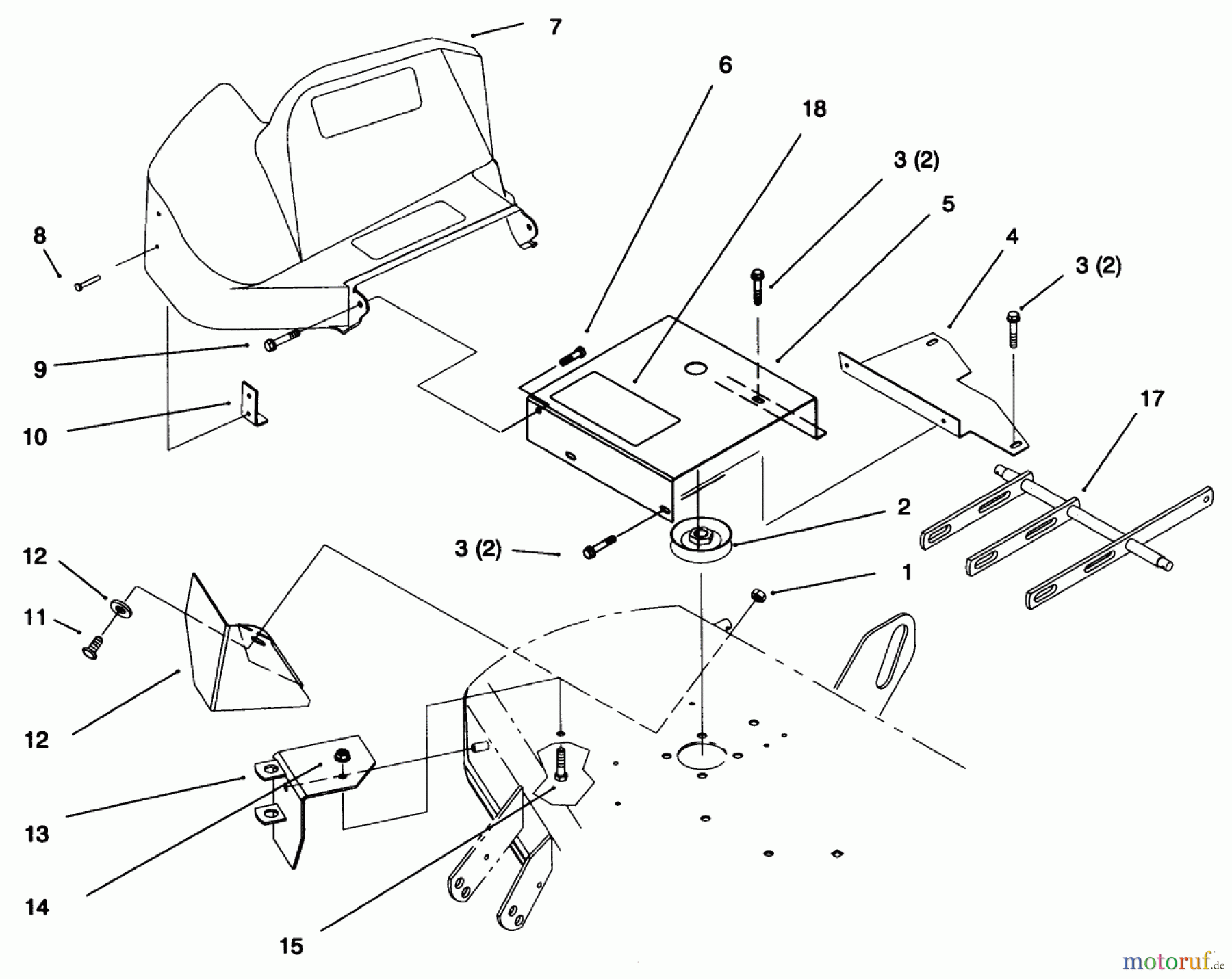 7
6
18
3 (2)
5
4
3 (2)
8
9
10
17
2
3 (2)
1
12
11
12
13
14
15
motoruf.de